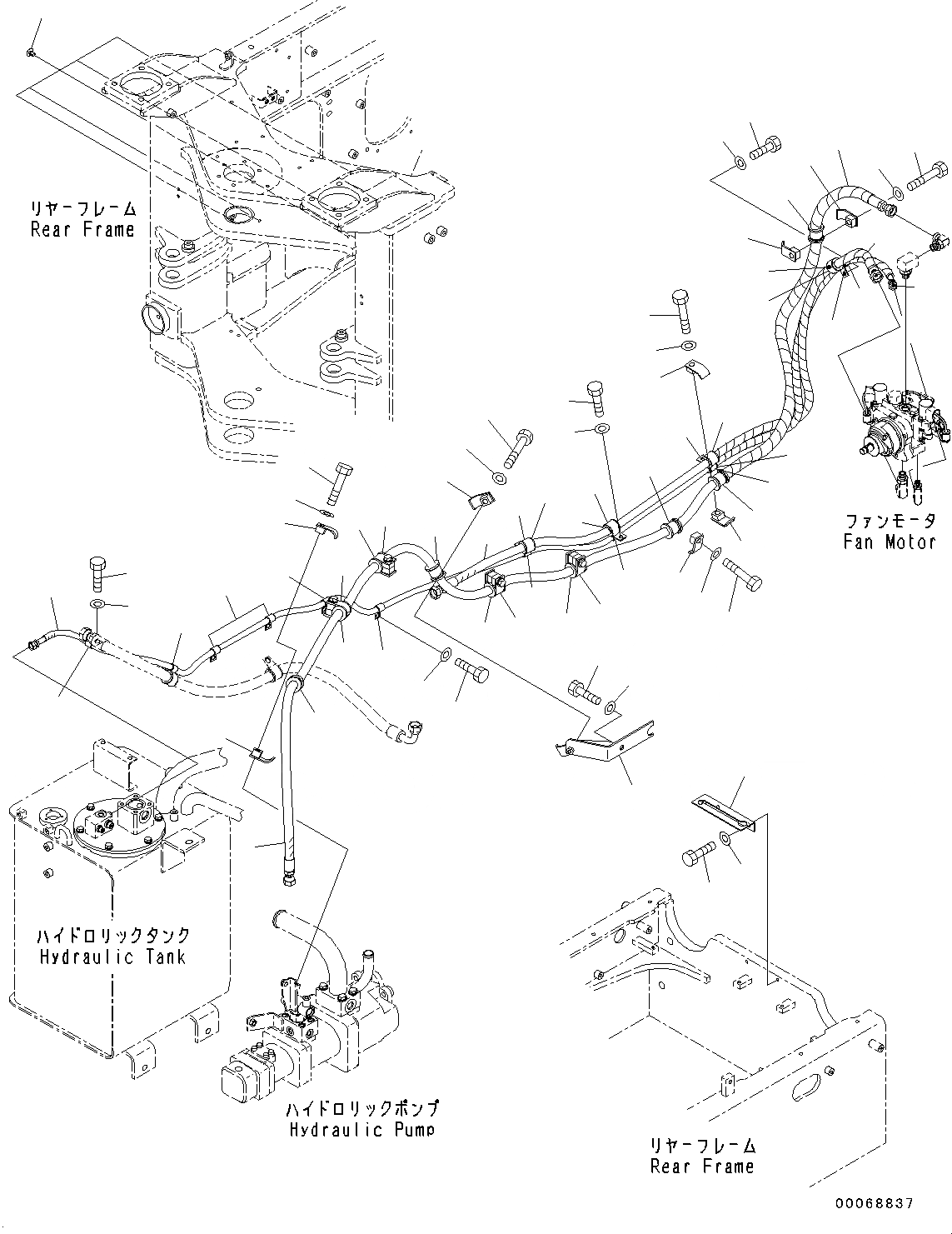 リヤーフレーム
Rear Frame

ファンモータ
Fan Motor

ハイドロリックタンク
Hydraulic Tank

ハイドロリックポンプ
Hydraulic Pump

リヤーフレーム
Rear Frame

00068837