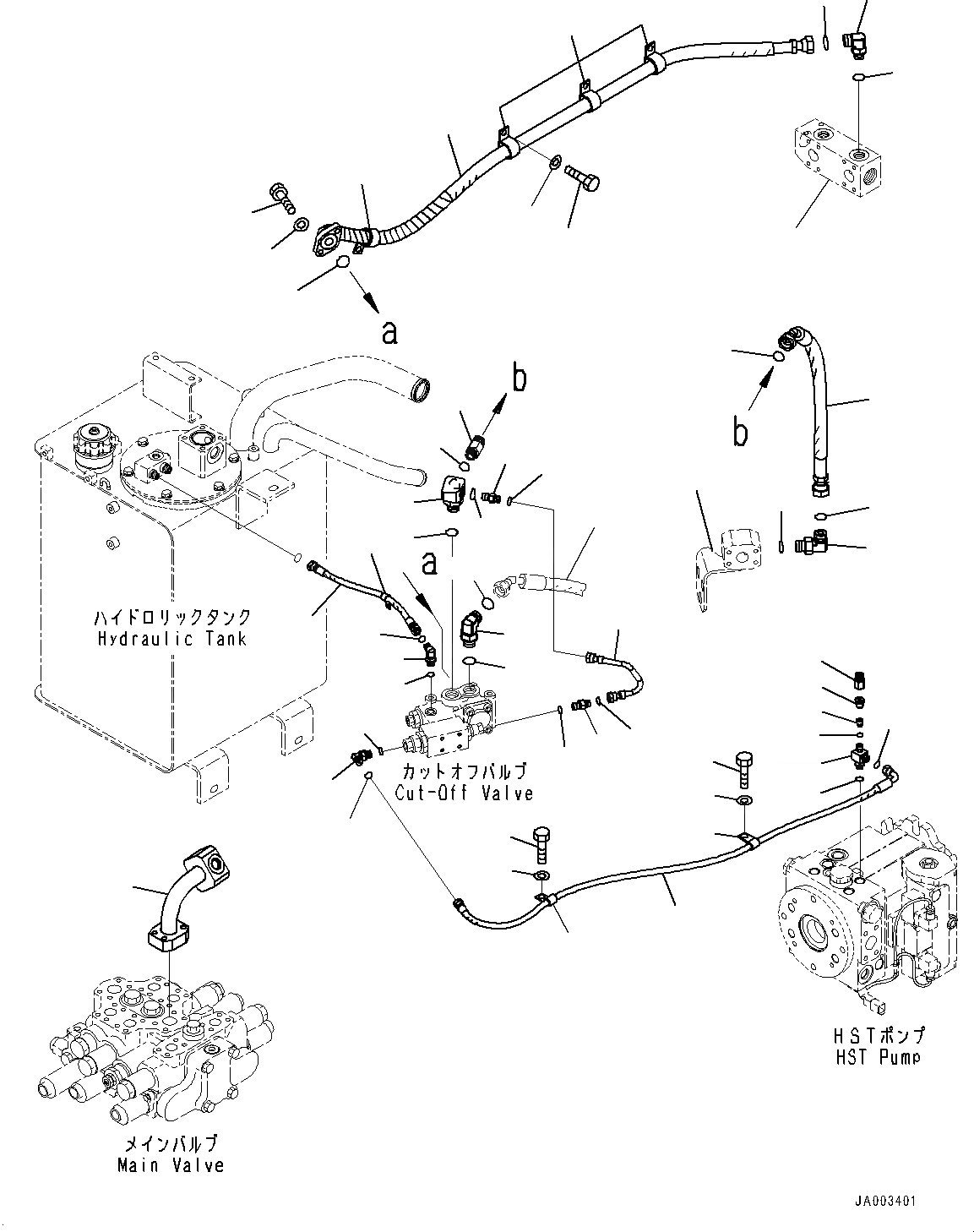 a

b

b

a

ハイドロリックタンク
Hydraulic Tank

カットオフバルブ
Cut-Off Valve

HSTポンプ
HST Pump

メインバルブ
Main Valve

JA003401