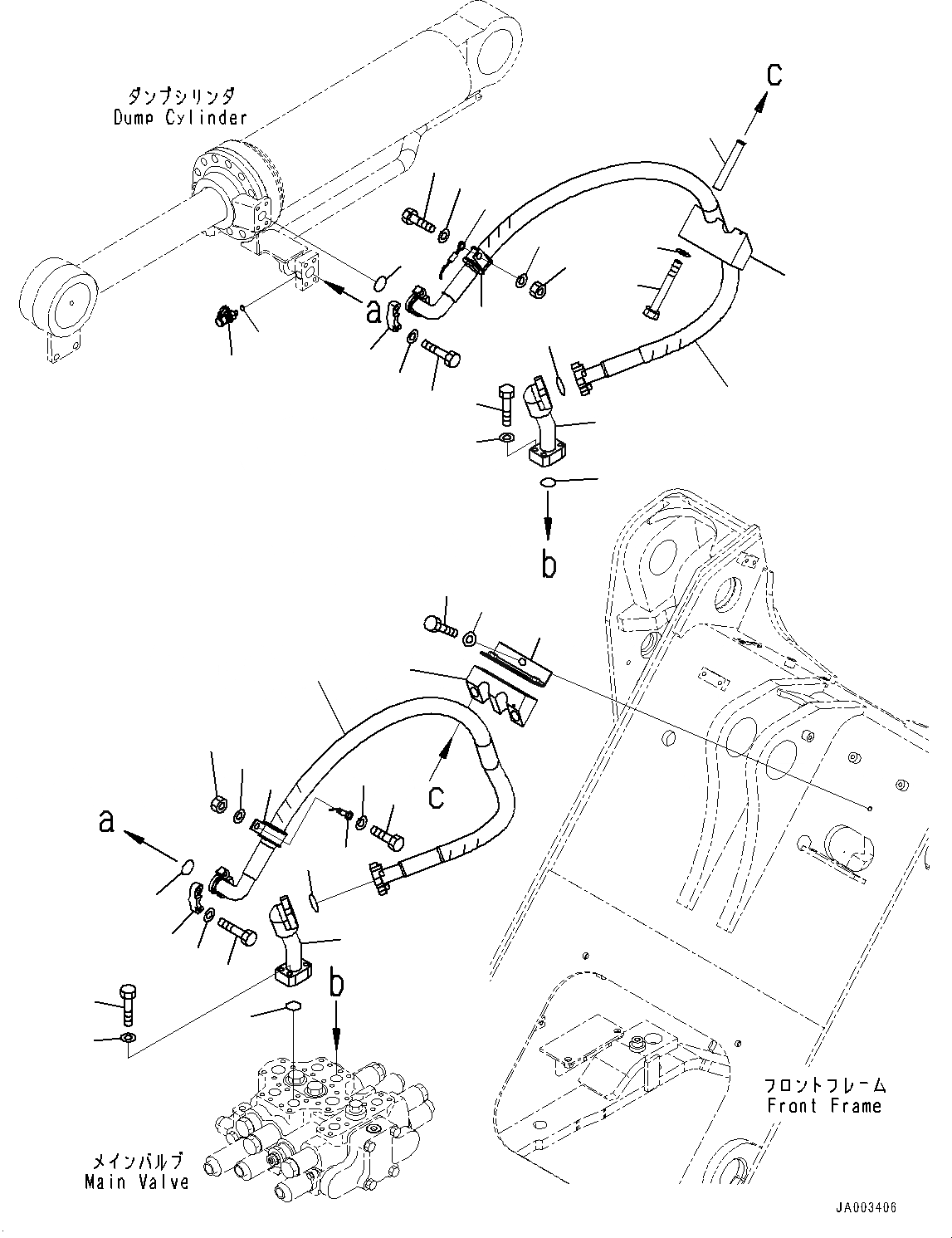 ダンプシリンダ
Dump Cylinder

c

a

b

c

a

b

フロントフレーム
Front Frame

メインバルブ
Main Valve

JA003406