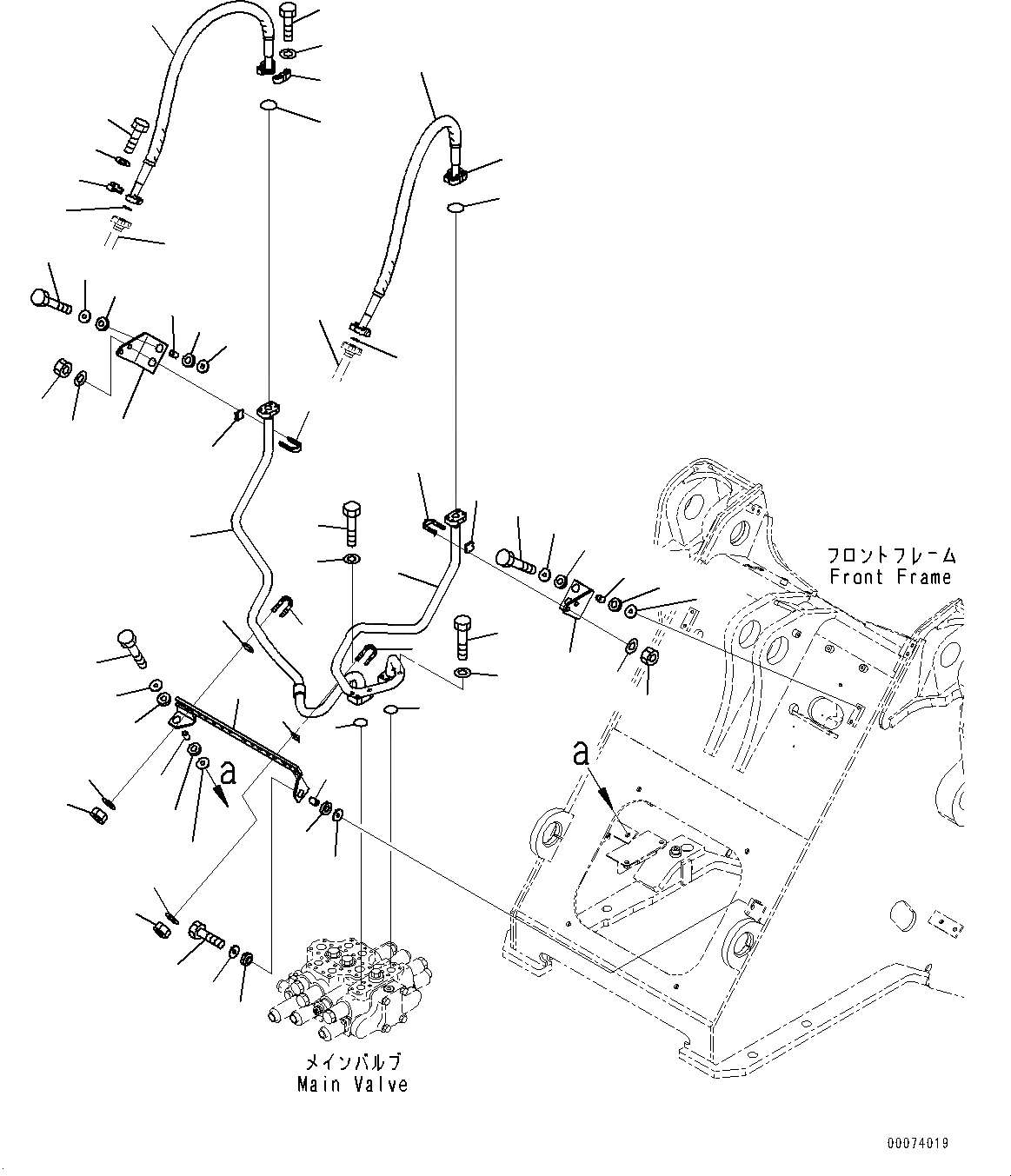 フロントフレーム
Front Frame

a

a

メインバルブ
Main Valve

00074019