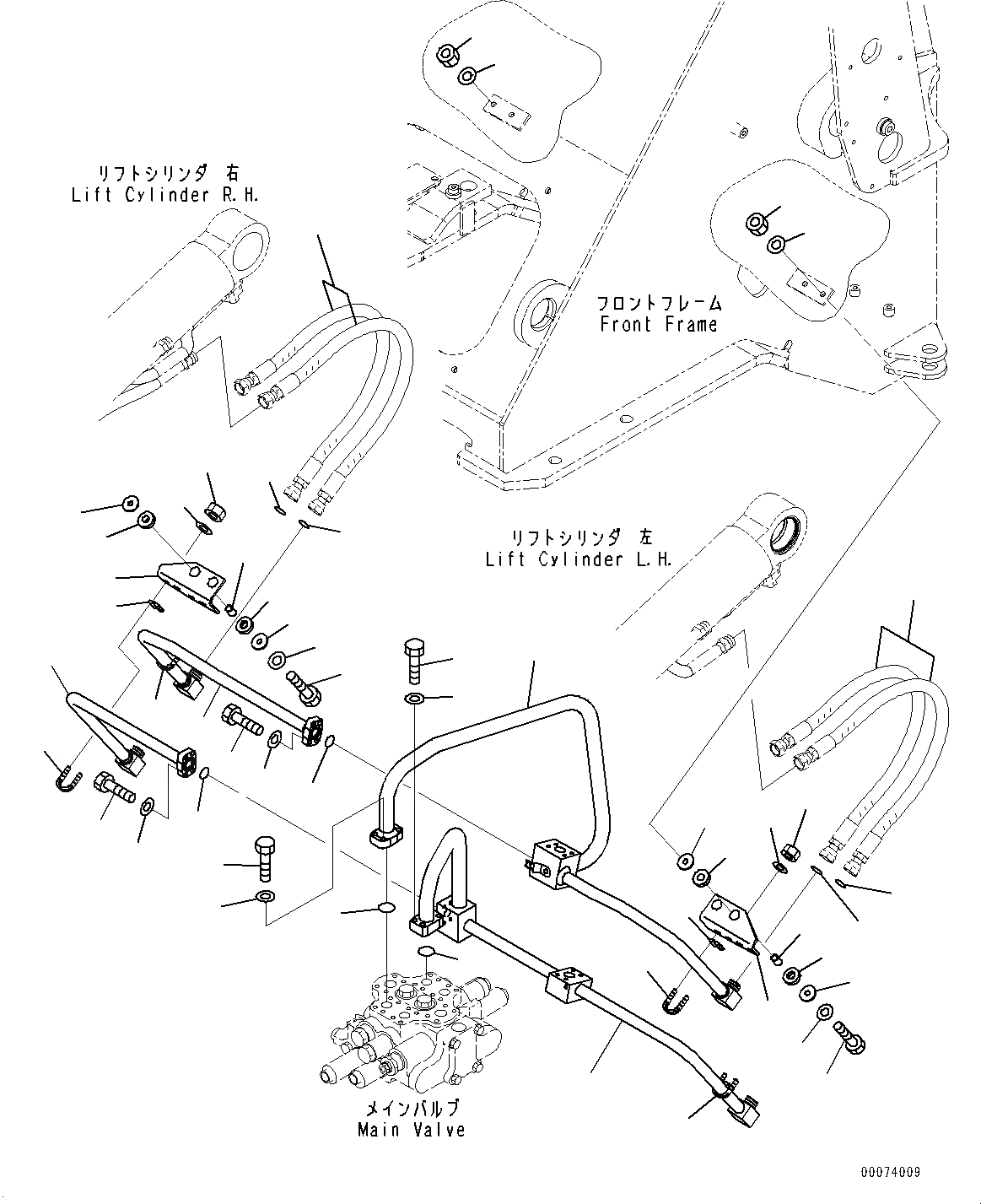 リフトシリンダ 右
Lift Cylinder R.H.

フロントフレーム
Front Frame

リフトシリンダ 左
Lift Cylinder L.H.

メインバルブ
Main Valve

00074009