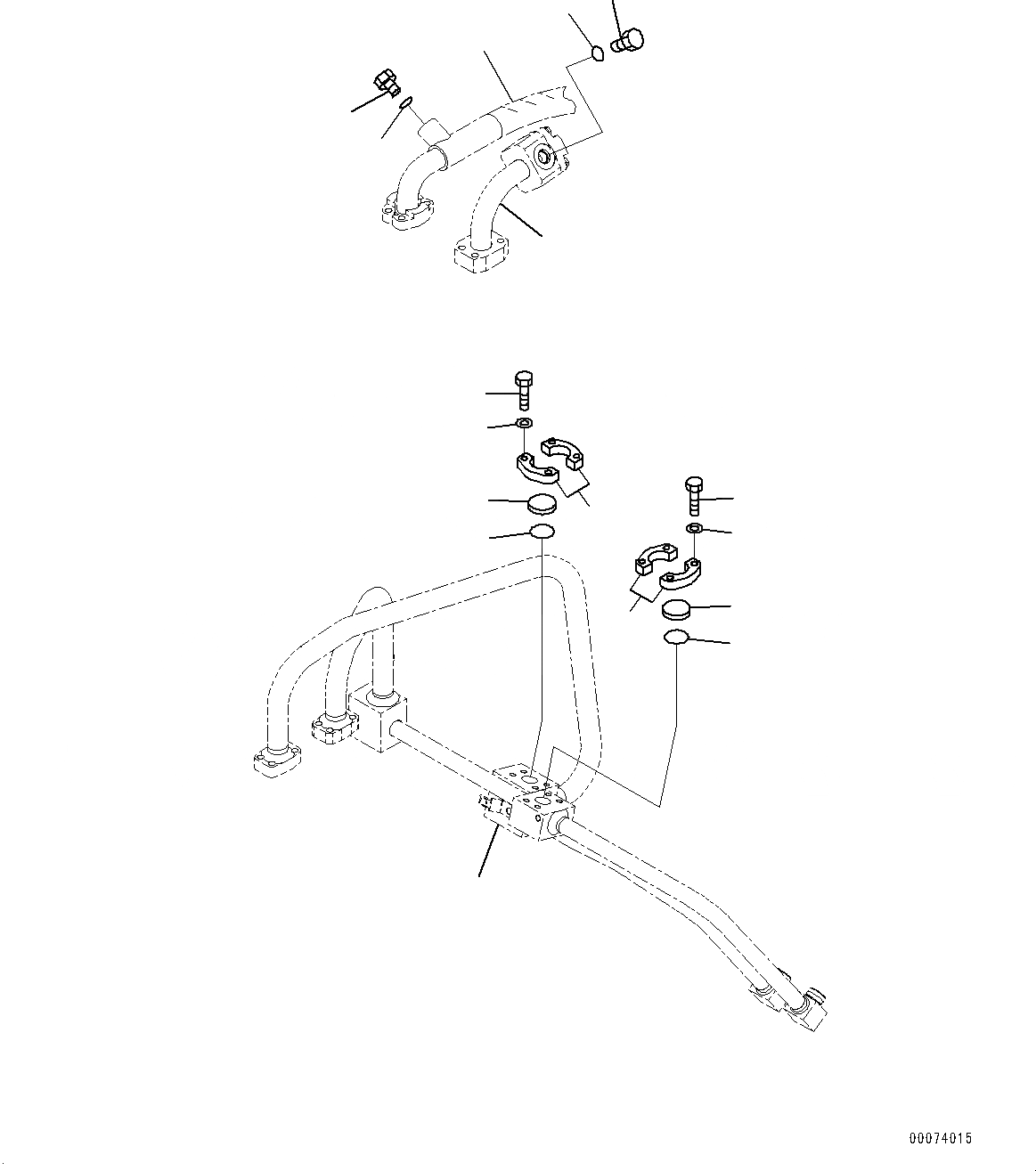 00074015