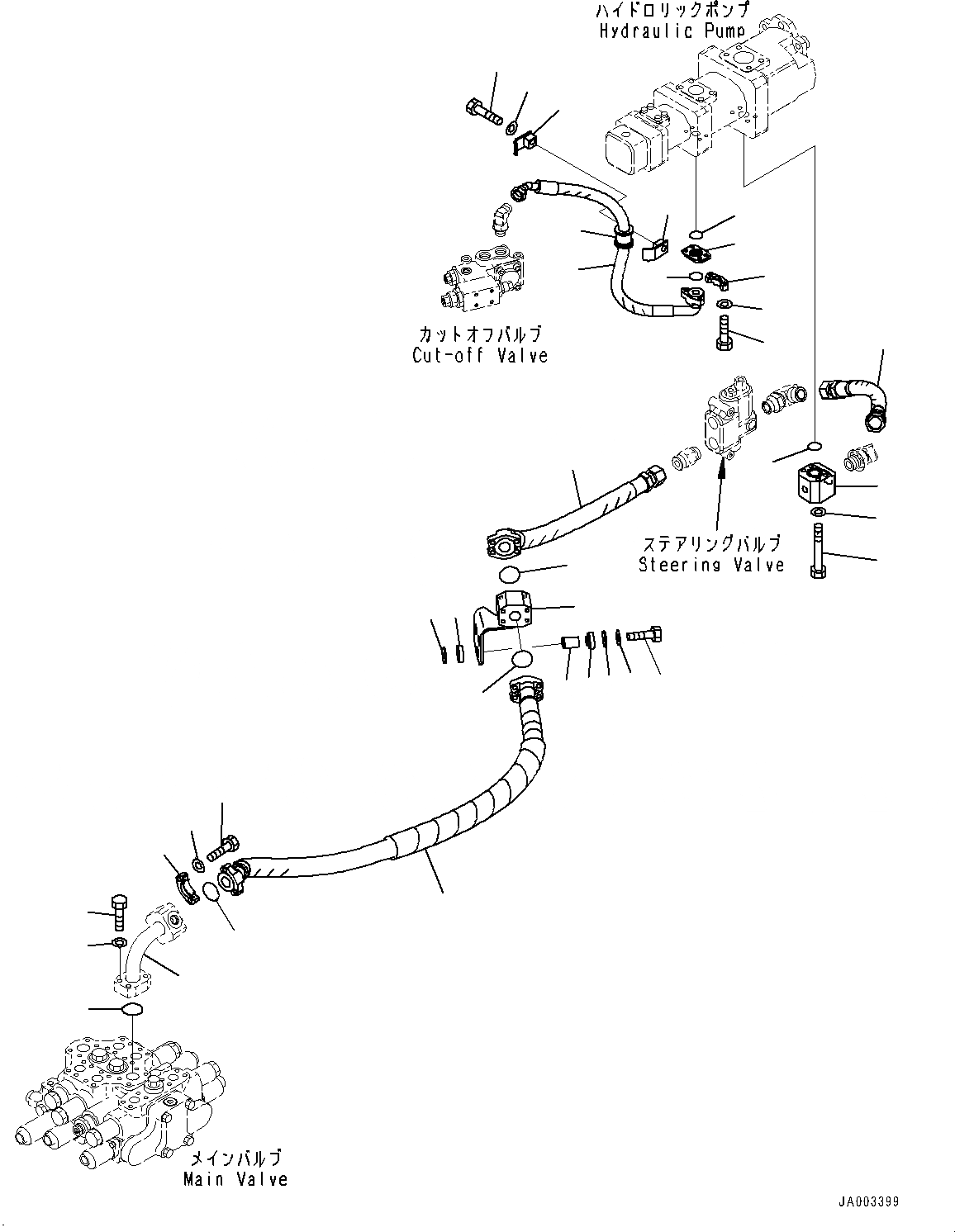 ハイドロリックポンプ
Hydraulic Pump

カットオフバルブ
Cut-off Valve

ステアリングバルブ
Steering Valve

メインバルブ
Main Valve

JA003399