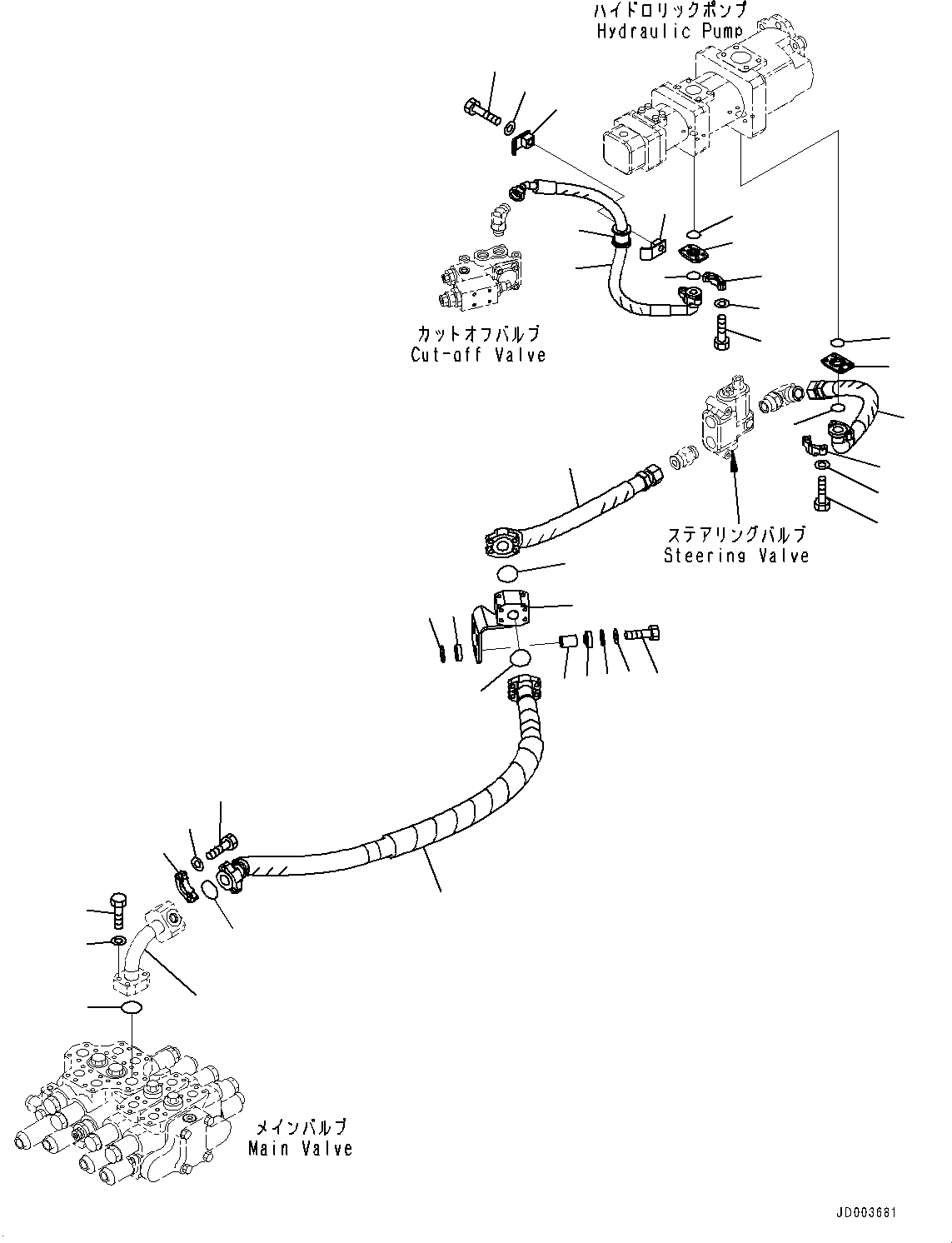 ハイドロリックポンプ
Hydraulic Pump

カットオフバルブ
Cut-off Valve

ステアリングバルブ
Steering Valve

メインバルブ
Main Valve

JD003681