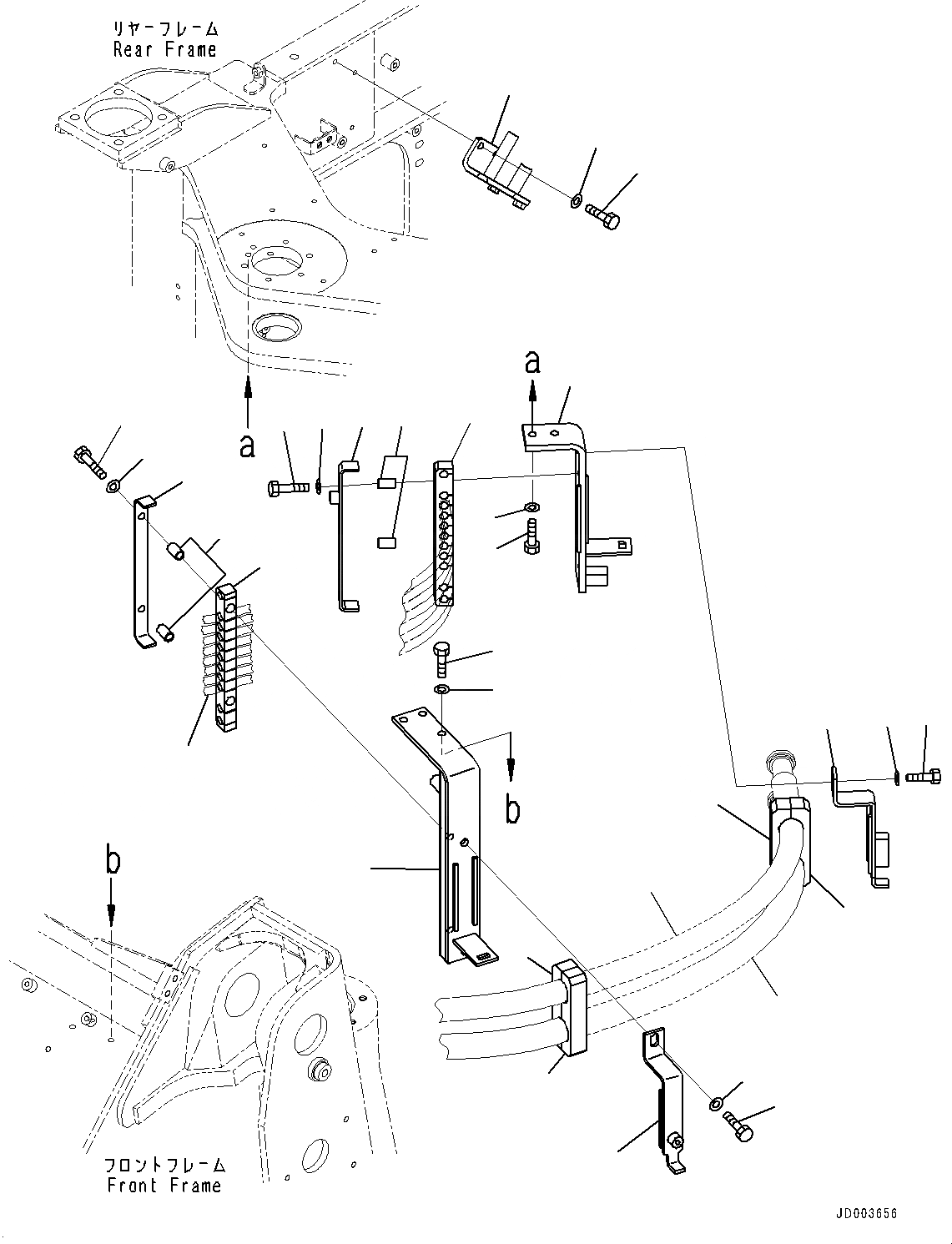 リヤーフレーム
Rear Frame

a

a

b

b

フロントフレーム
Front Frame

JD003656