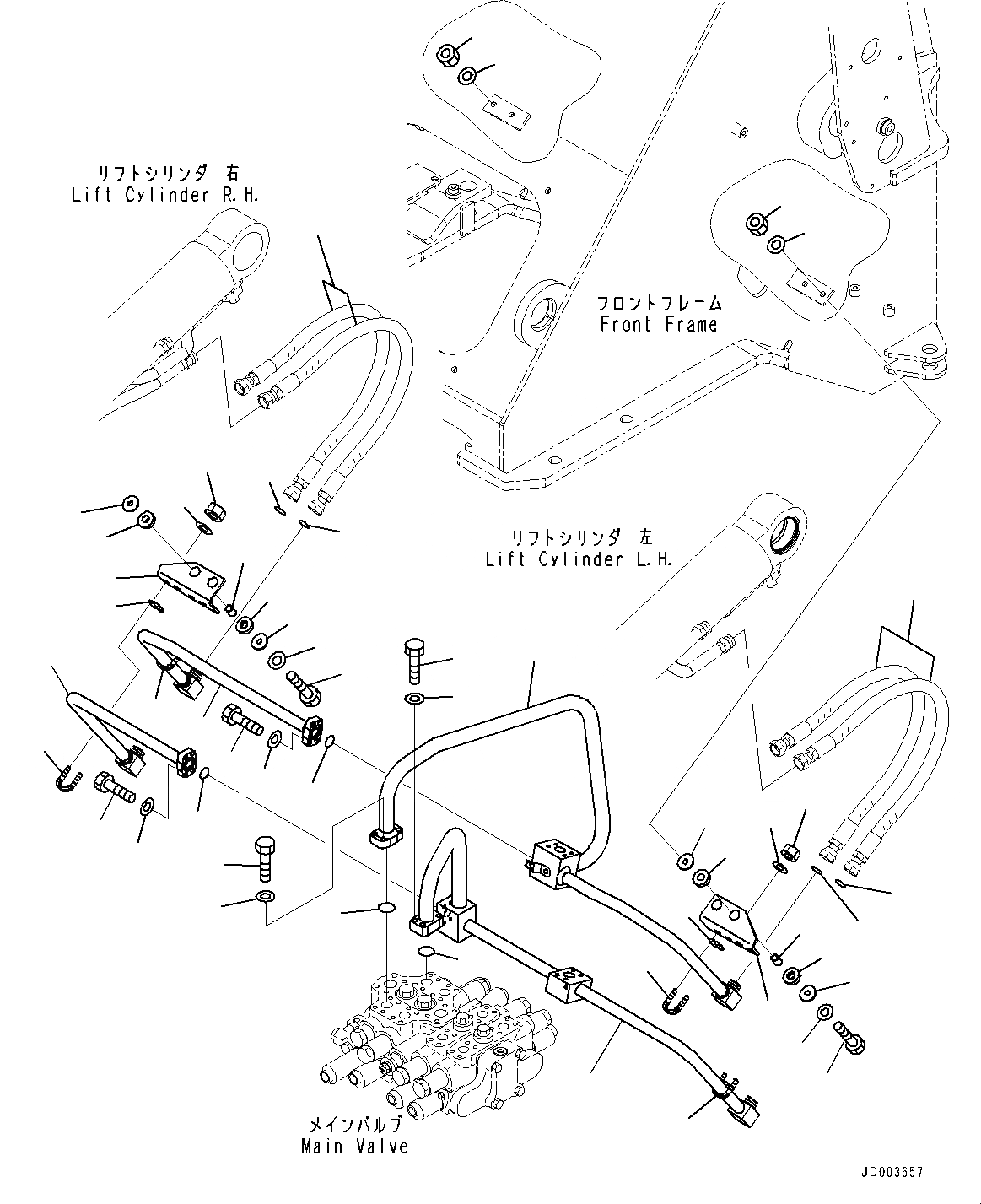 リフトシリンダ 右
Lift Cylinder R.H.

フロントフレーム
Front Frame

リフトシリンダ 左
Lift Cylinder L.H.

メインバルブ
Main Valve

JD003657