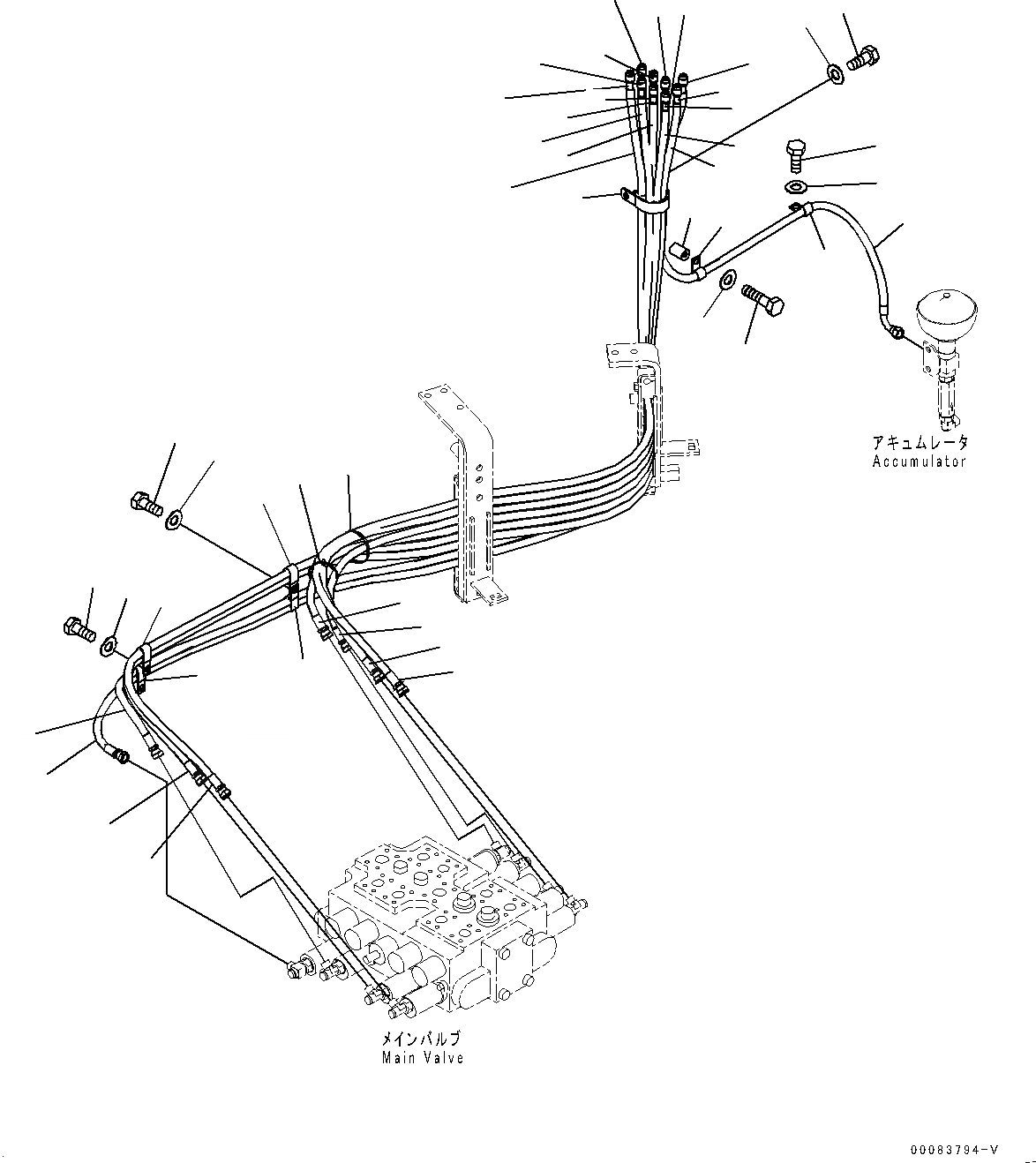 アキュムレータ
Accumulator

メインバルブ
Main Valve

00083794-V