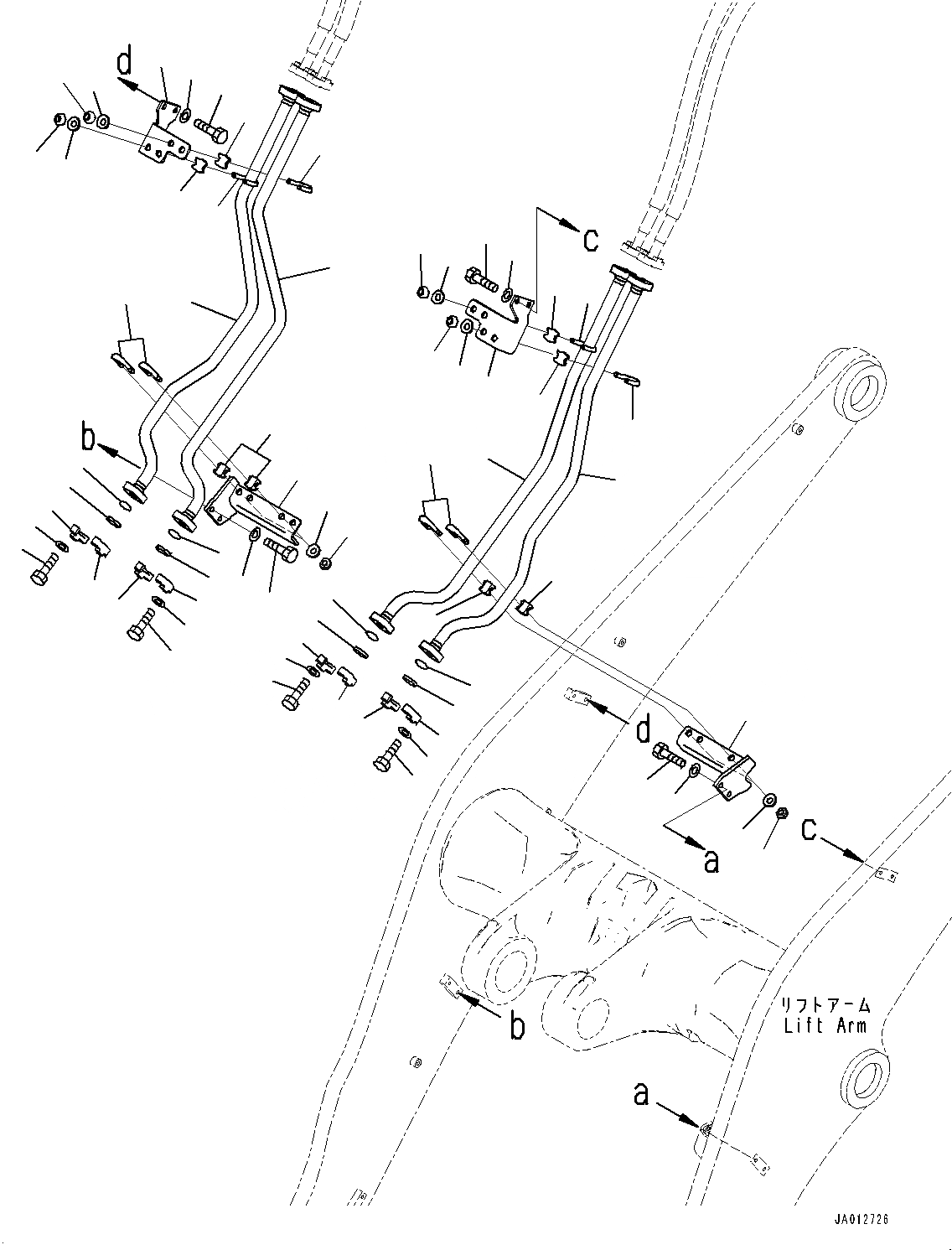 d
c
b
d
a
c
b
リフトアーム
Lift Arm
a
JA012726