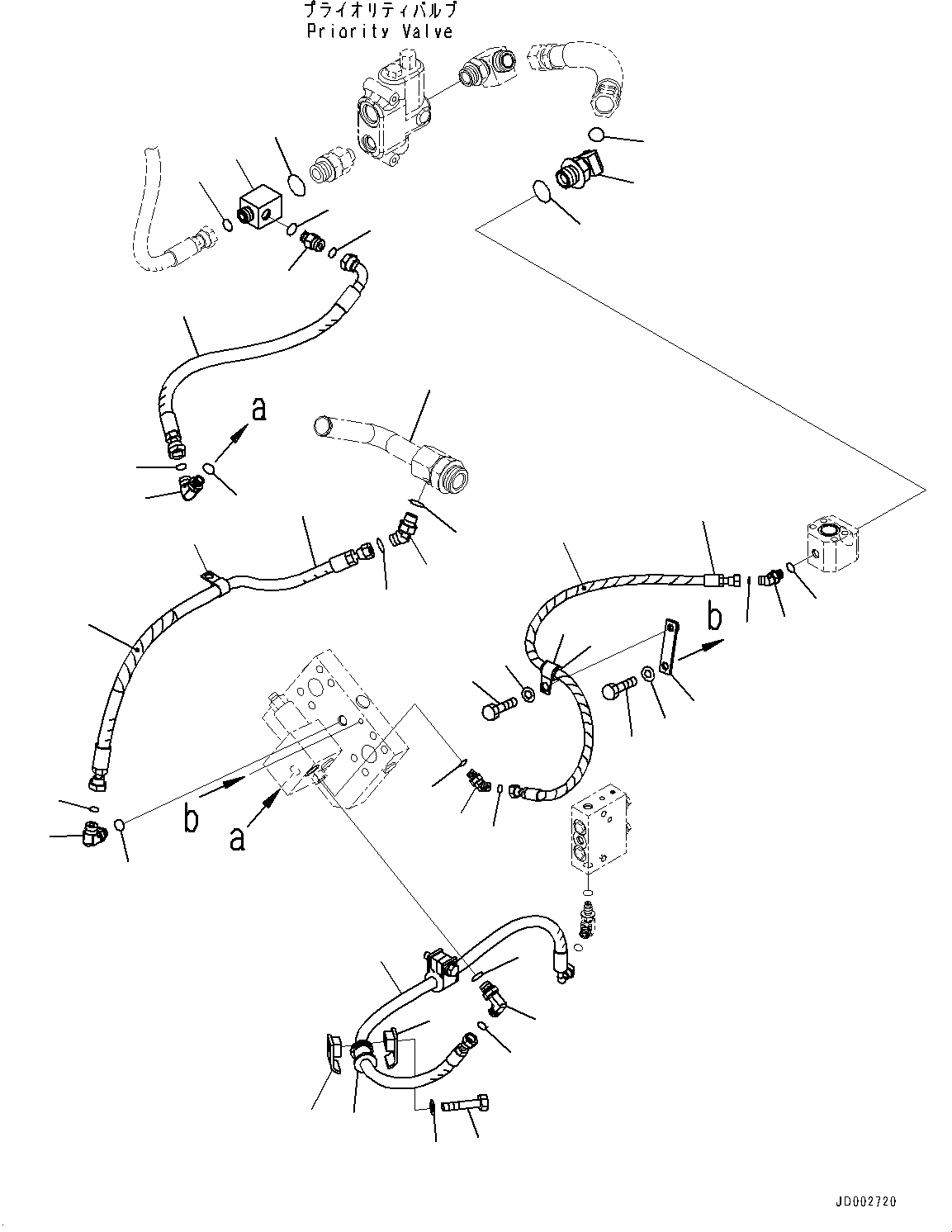 プライオリティバルブ
Priority Valve

a

b

b

a

JD002720