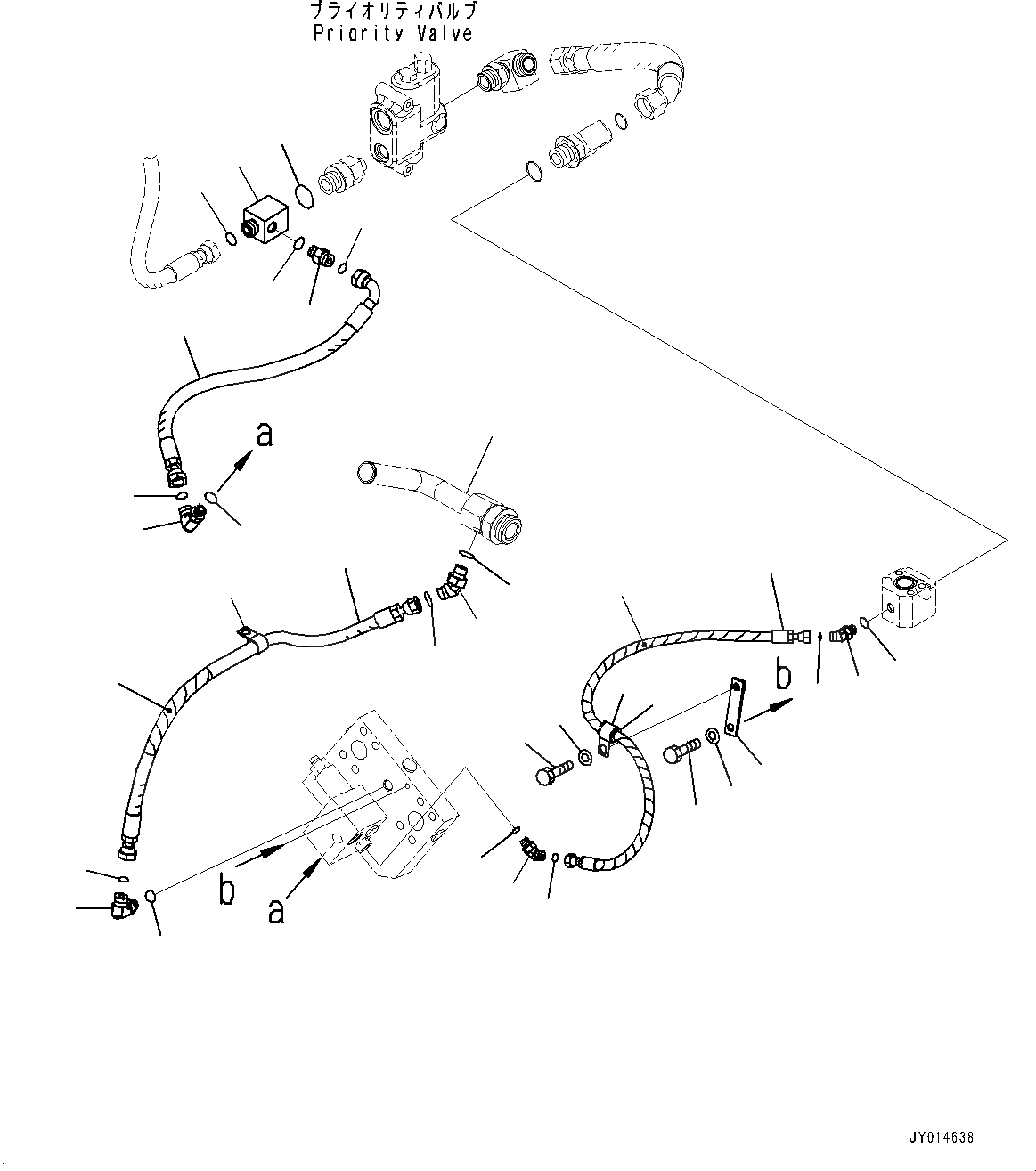 プライオリティバルブ
Priority Valve

a

b

b

a

JY014638