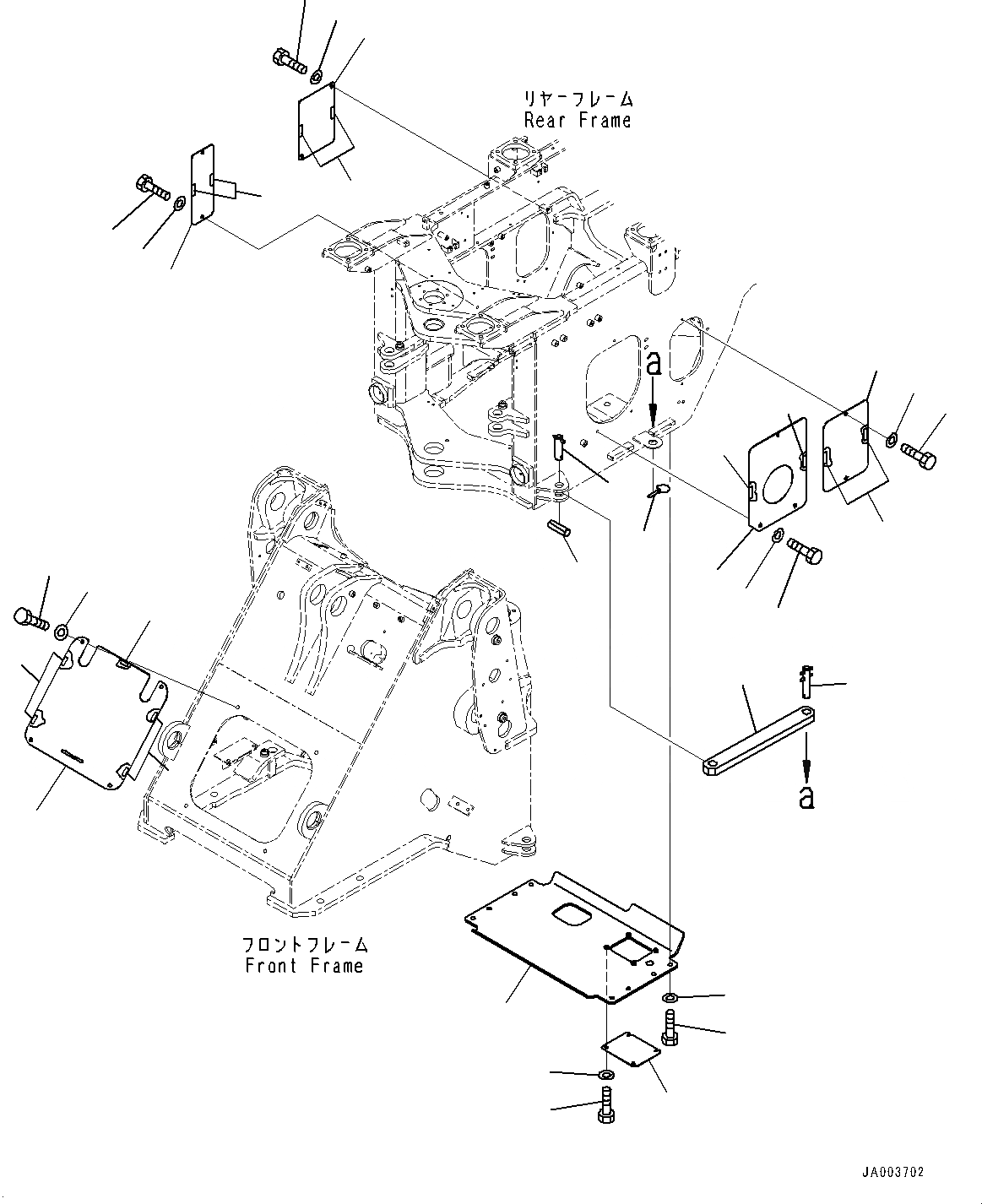 リヤーフレーム
Rear Frame

a

a

フロントフレーム
Front Frame

JA003702