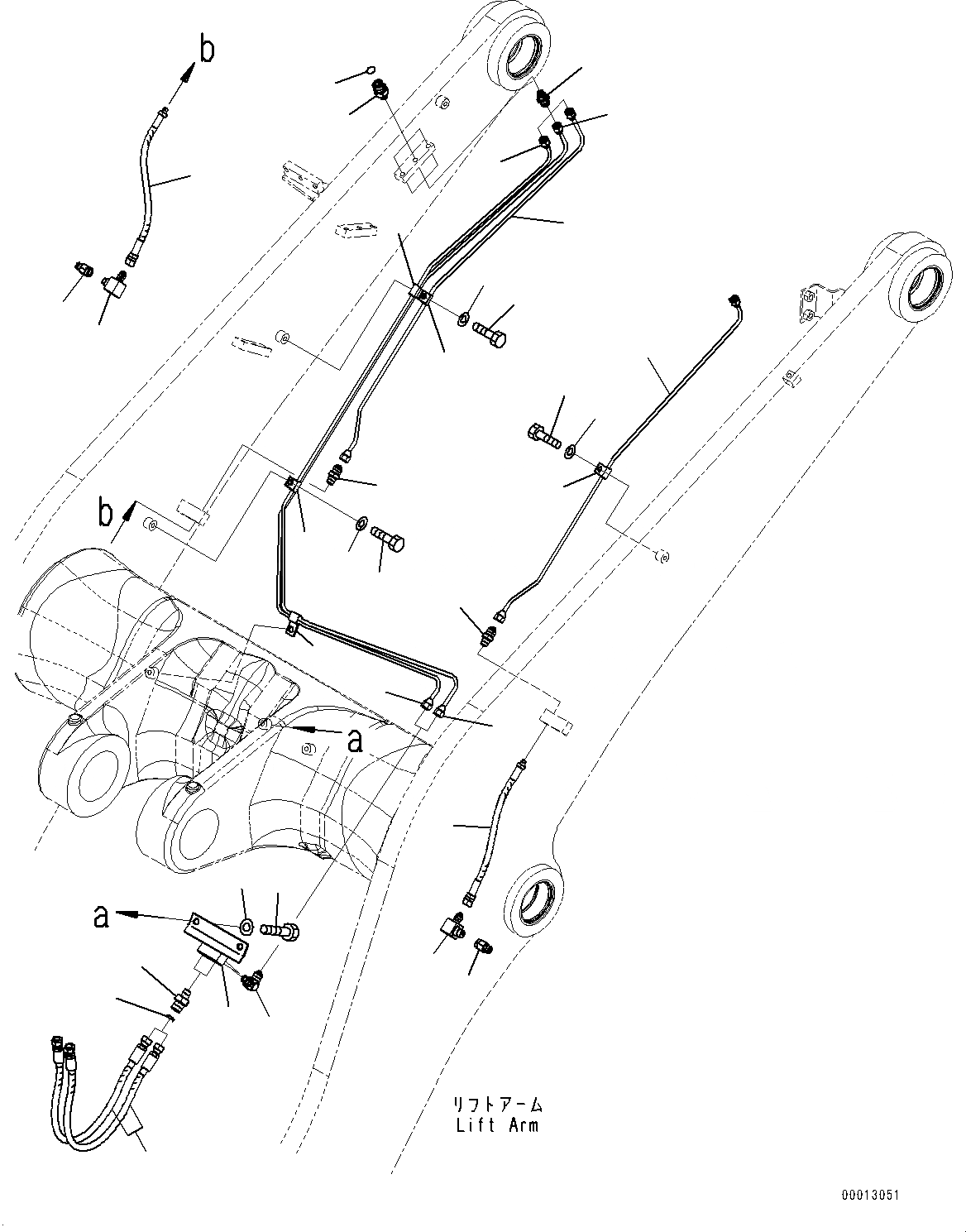 b

b

a

a

リフトアーム
Lift Arm

00013051