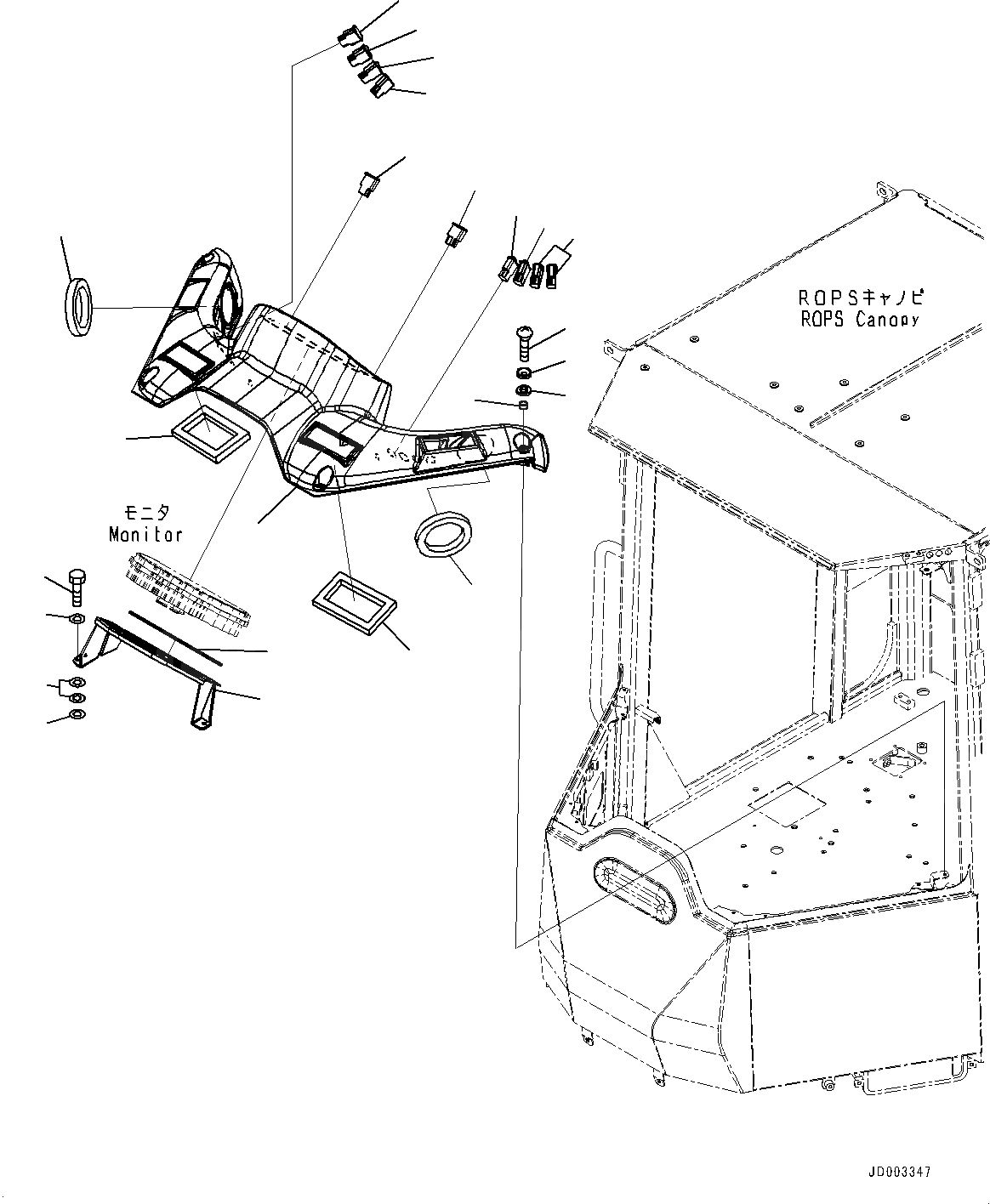 ROPSキャノピ
ROPS Canopy

モニタ
Monitor

JD003347