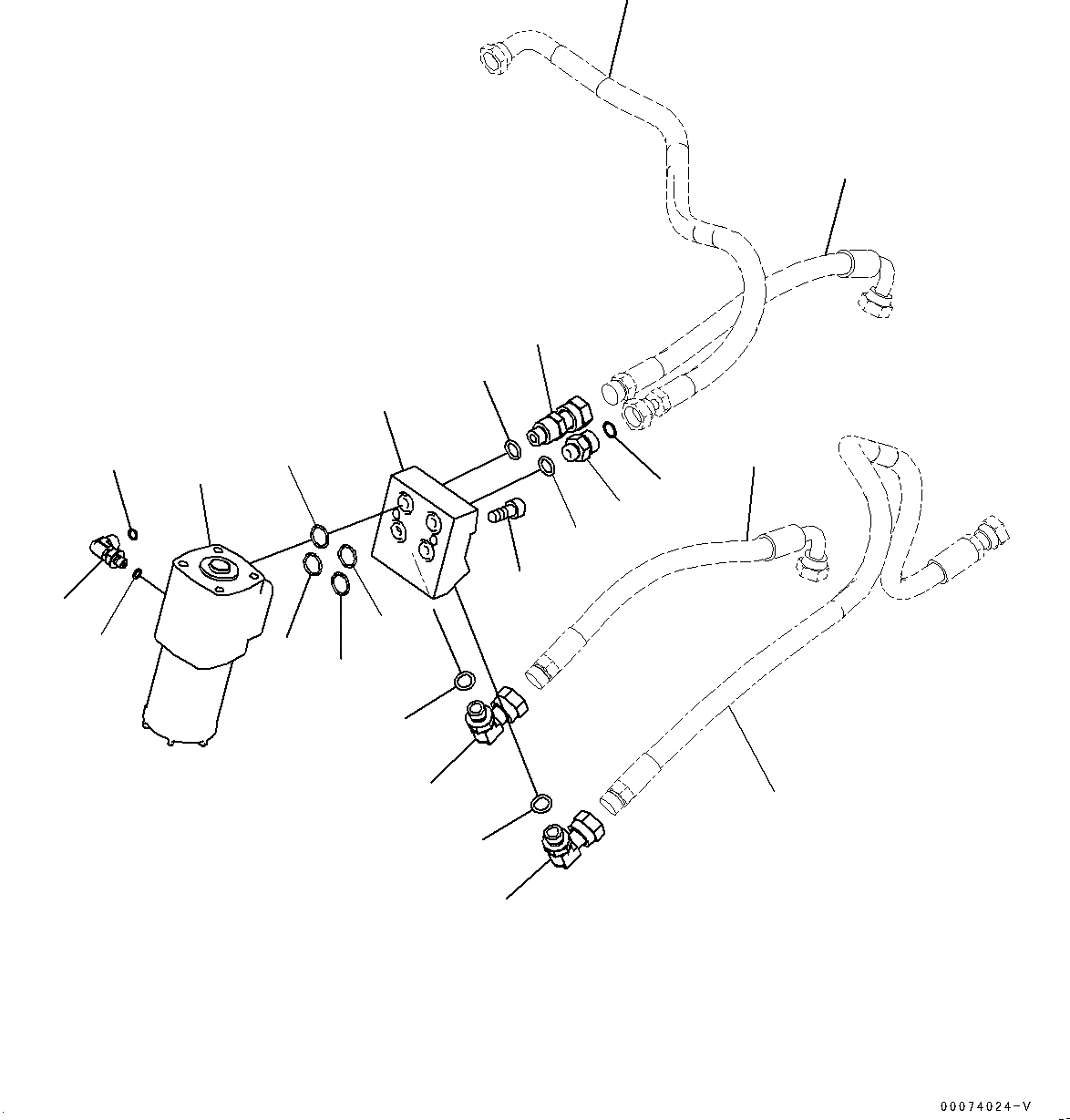 00074024-V