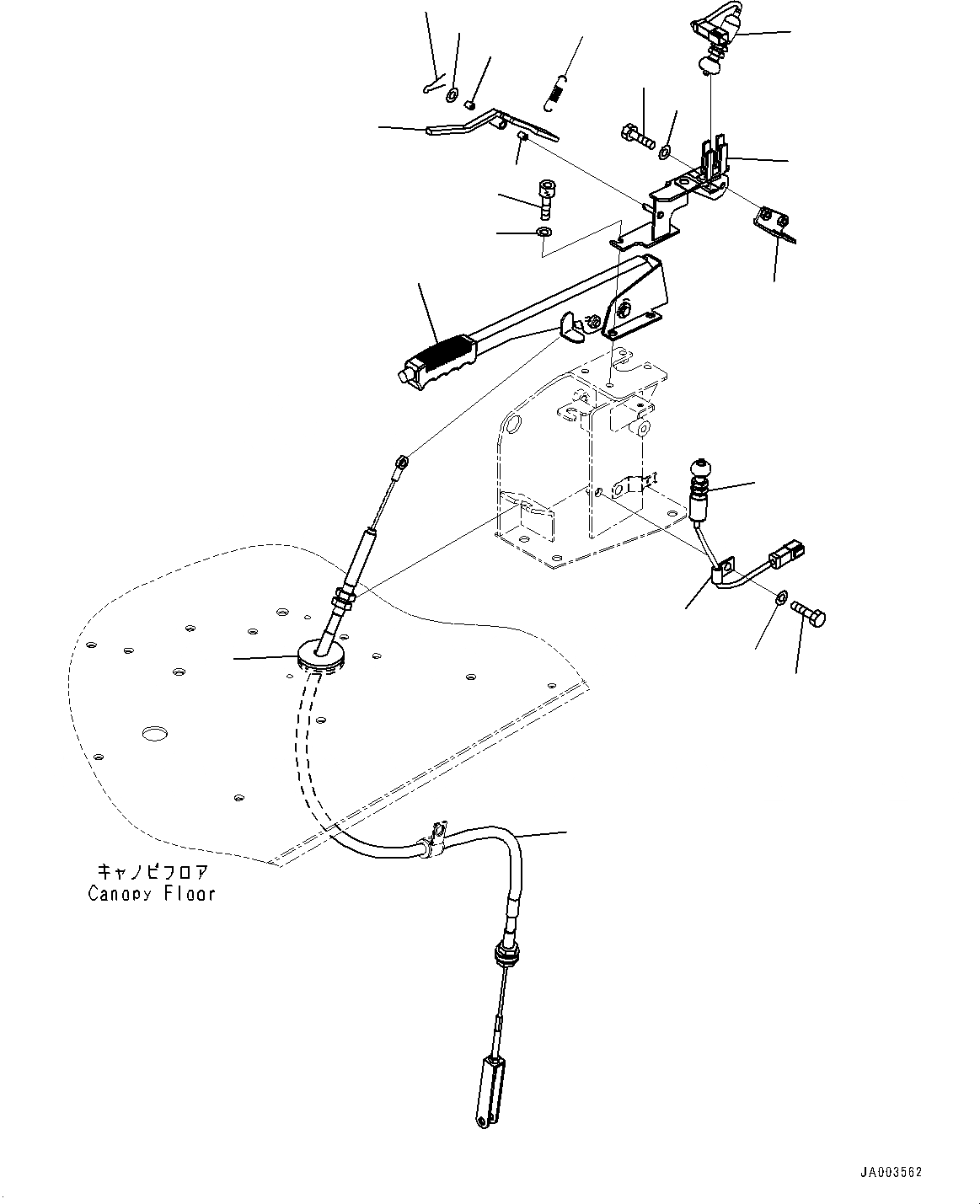 キャノピフロア
Canopy Floor

JA003562