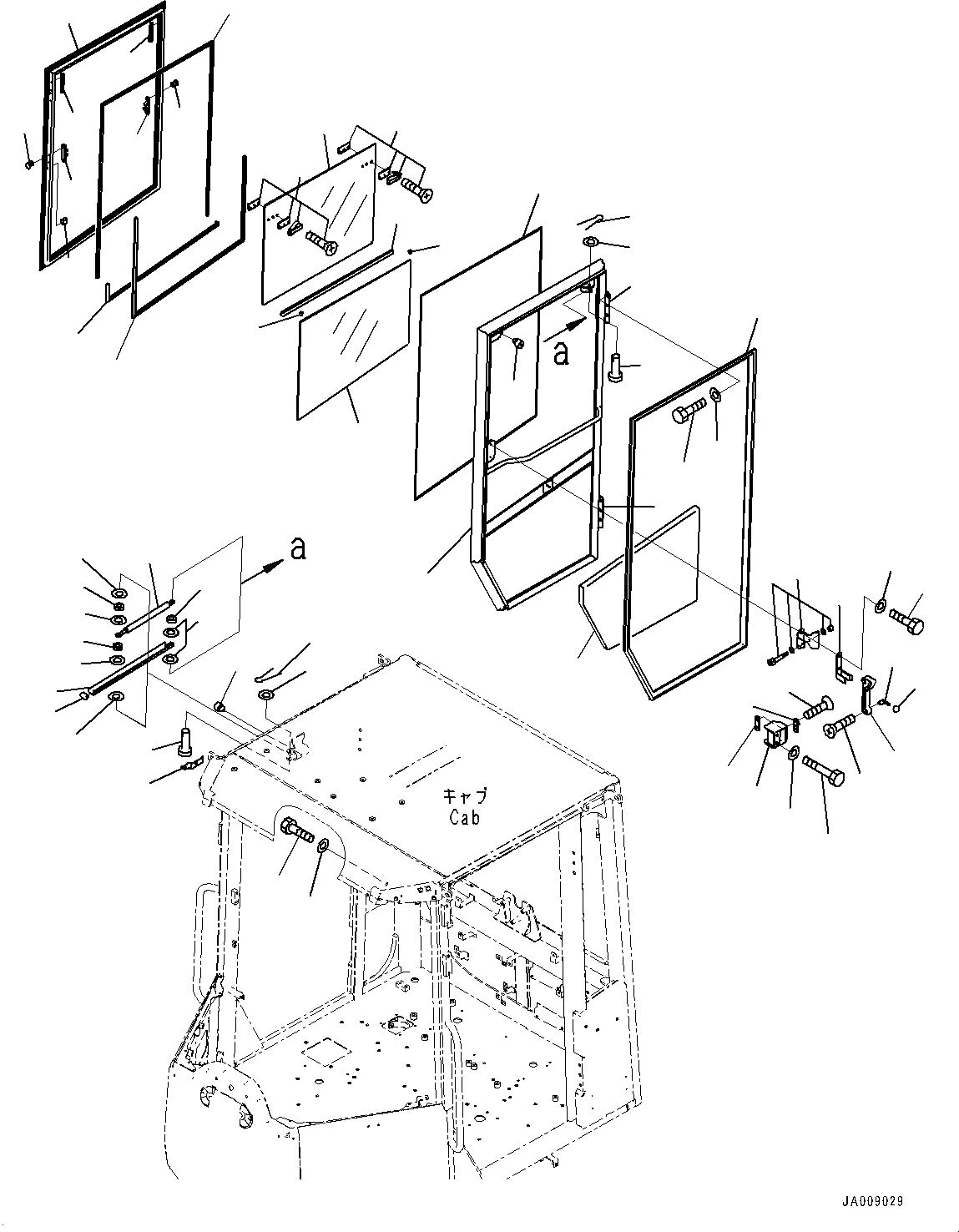 a

a

キャブ
Cab

JA009029