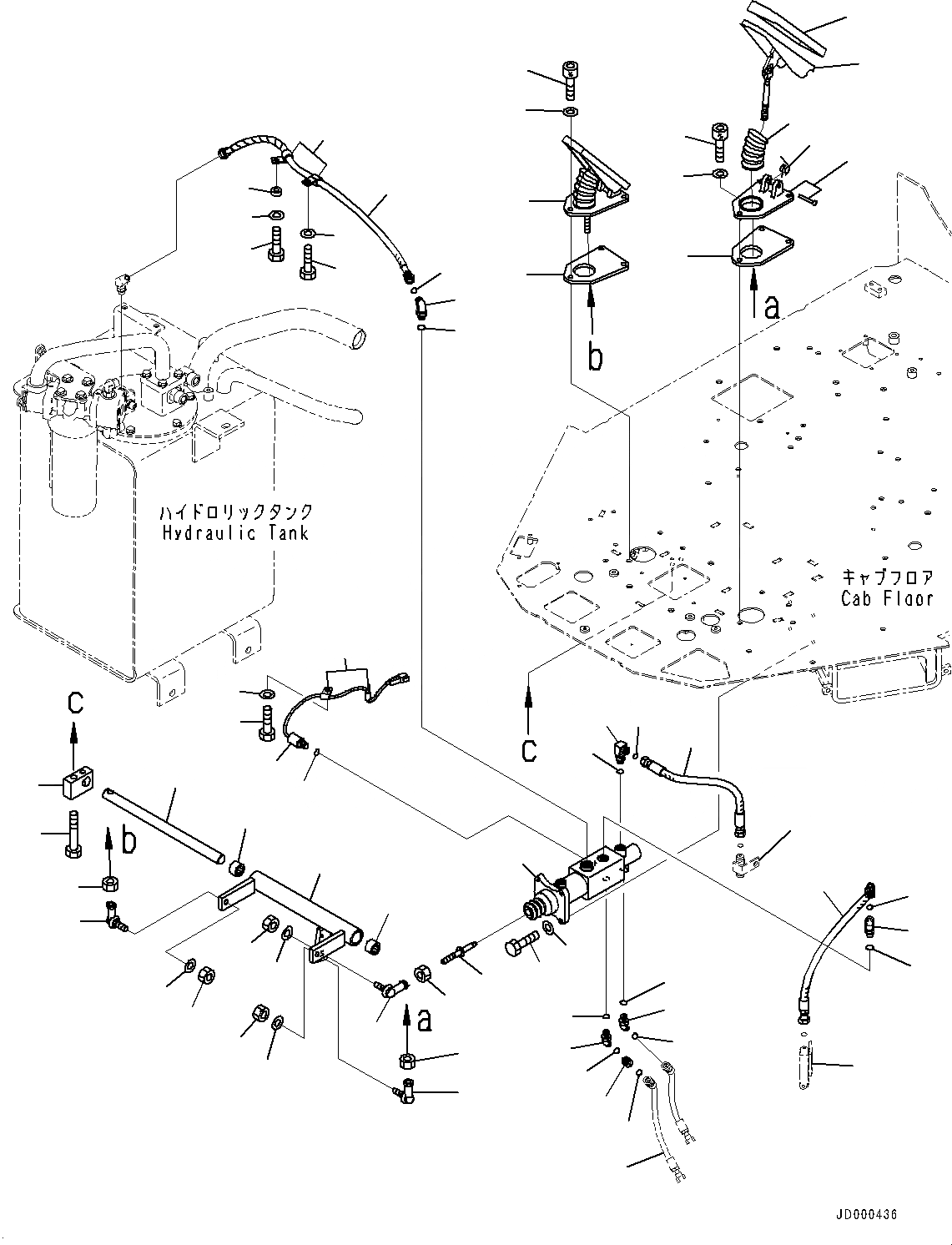 a

b

ハイドロリックタンク
Hydraulic Tank

キャブフロア
Cab Floor

c

c

b

a

JD000436