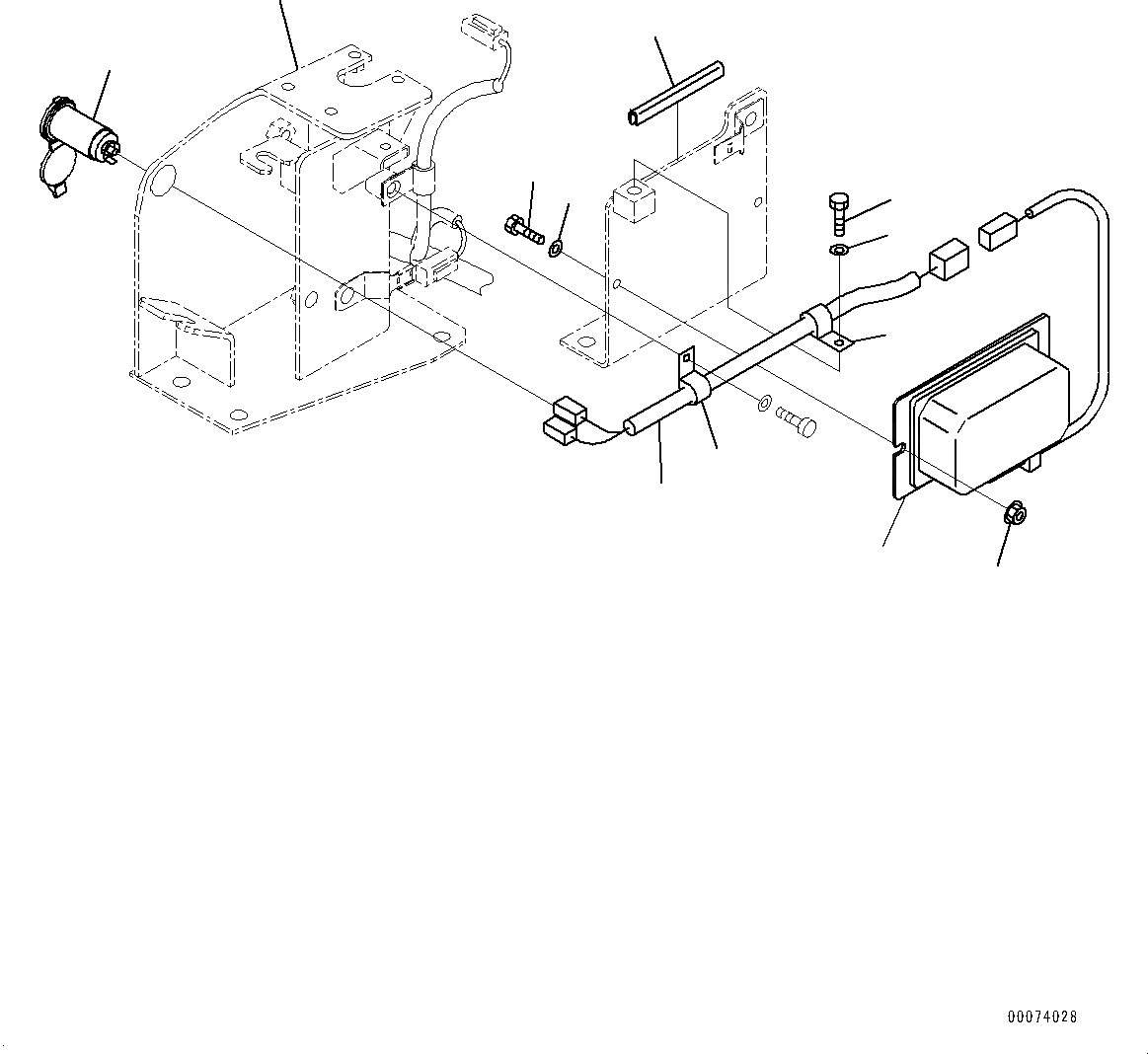 00074028