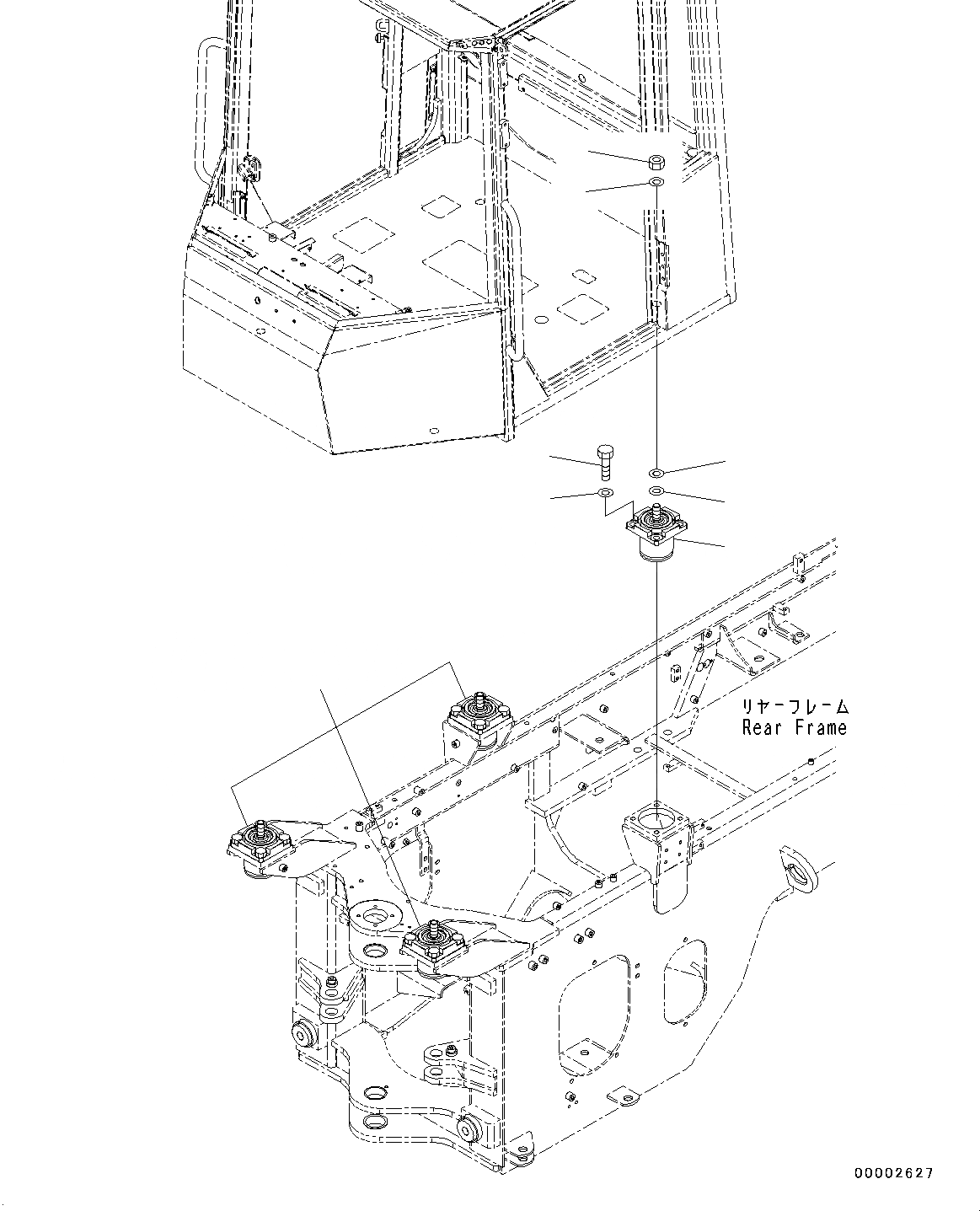 リヤーフレーム
Rear Frame

00002627