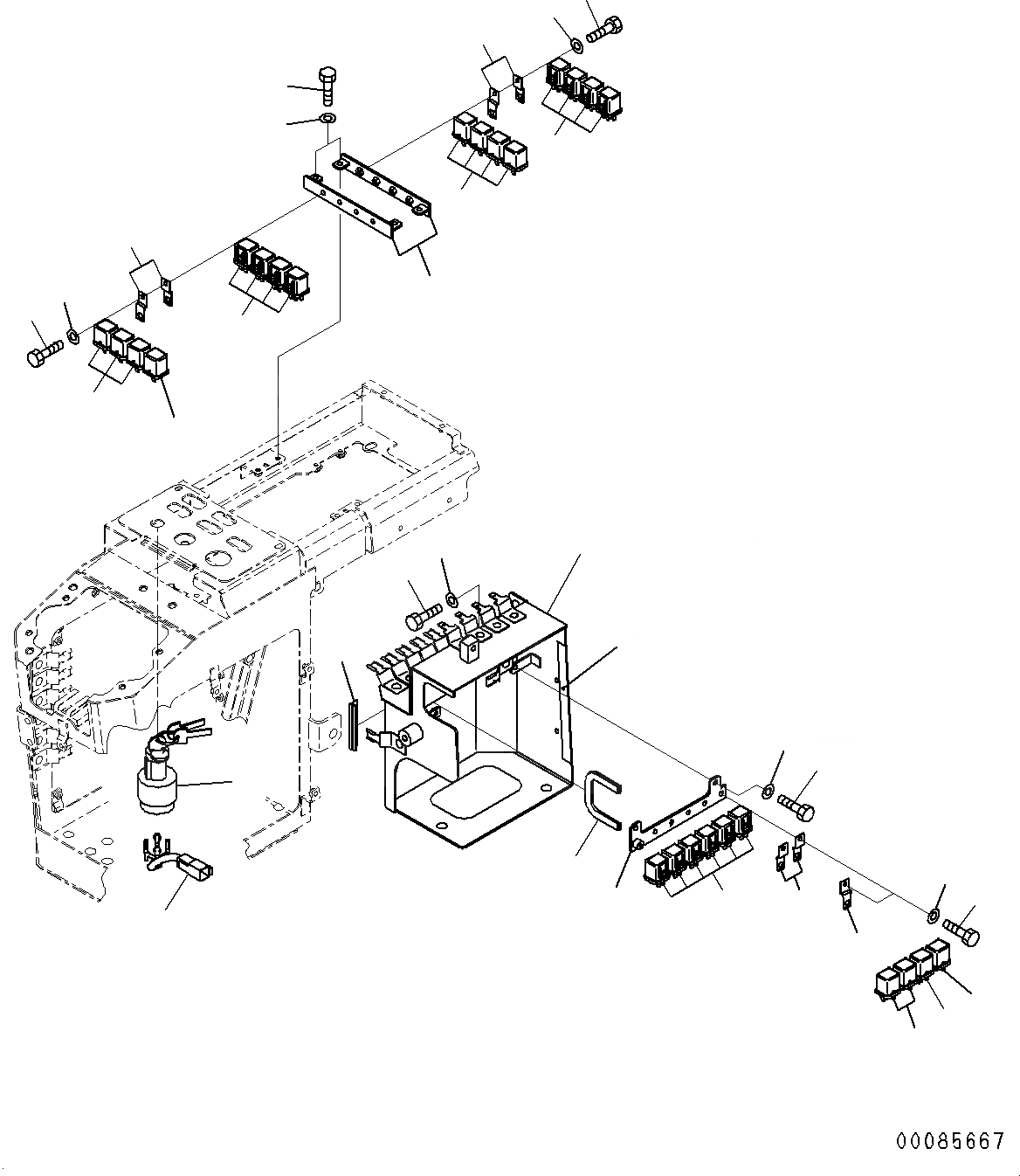 00085667