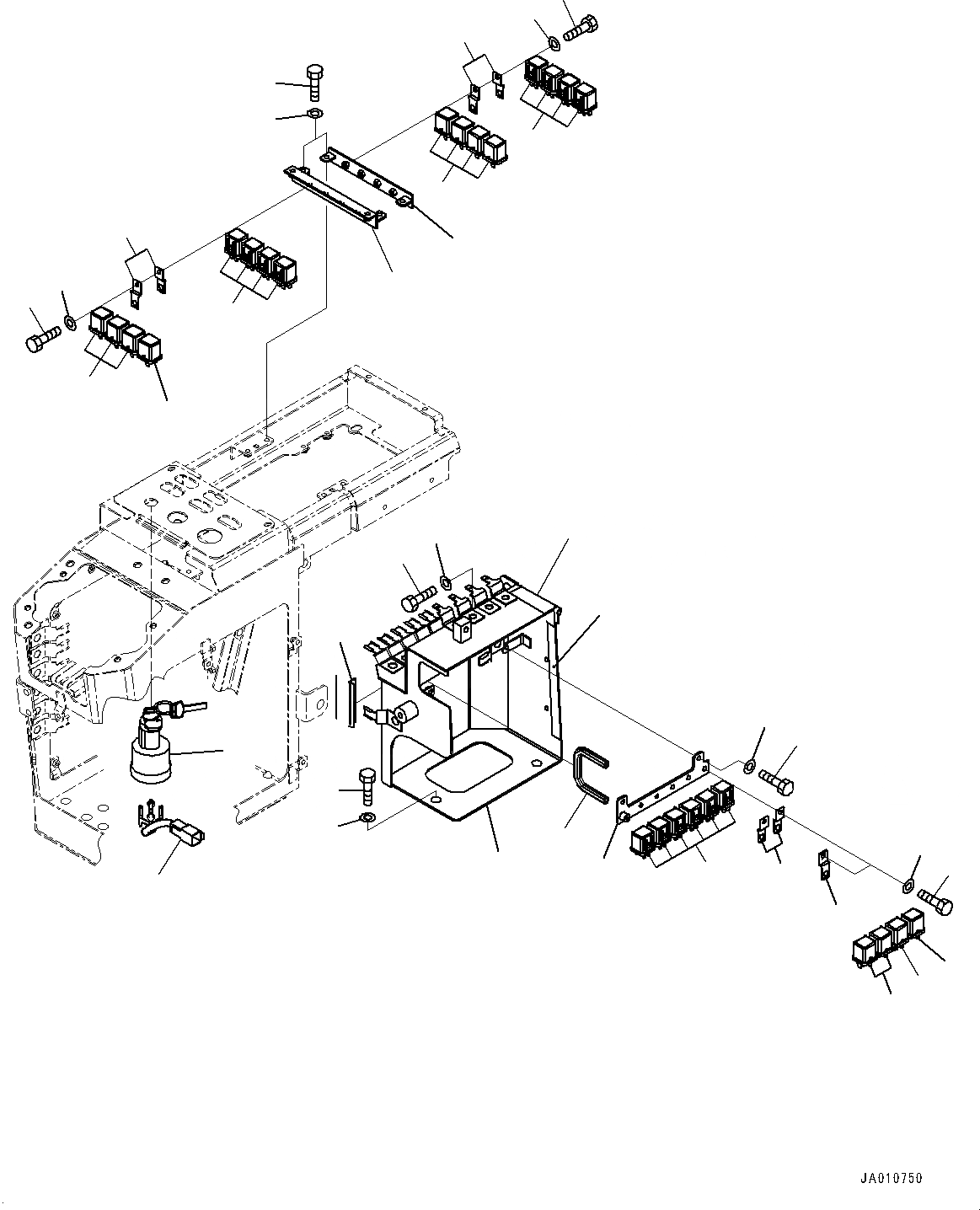 JA010750