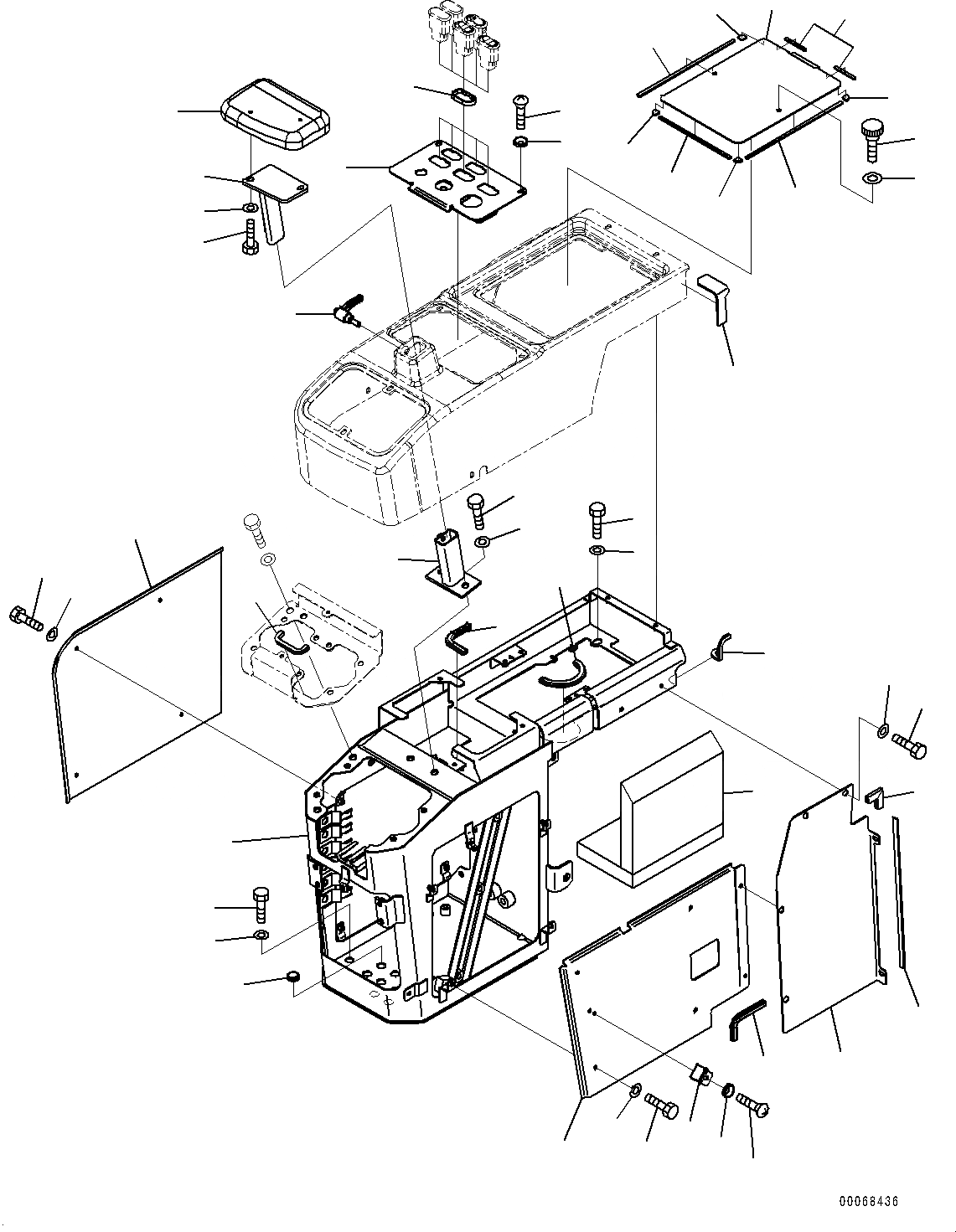 00068436