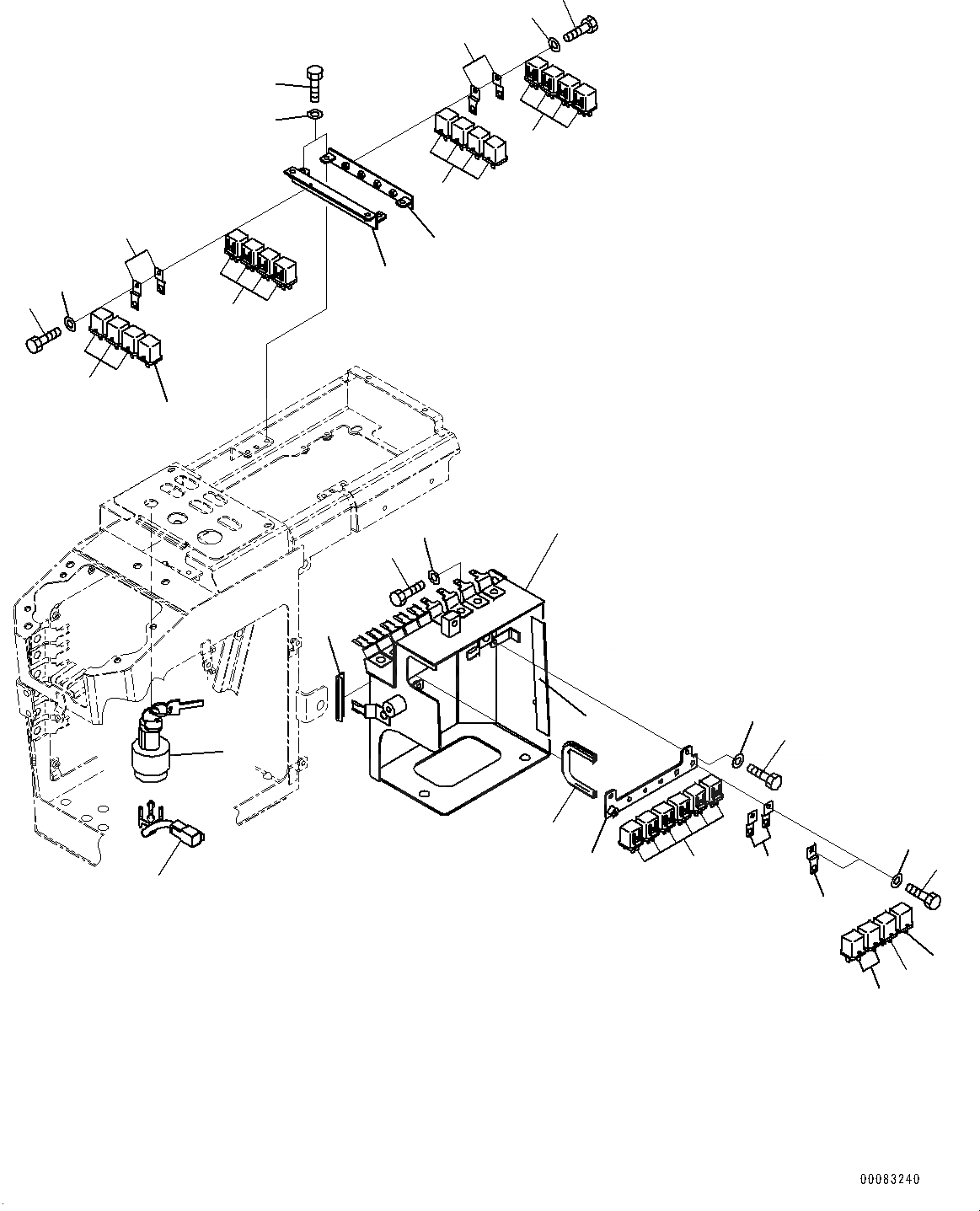 00083240