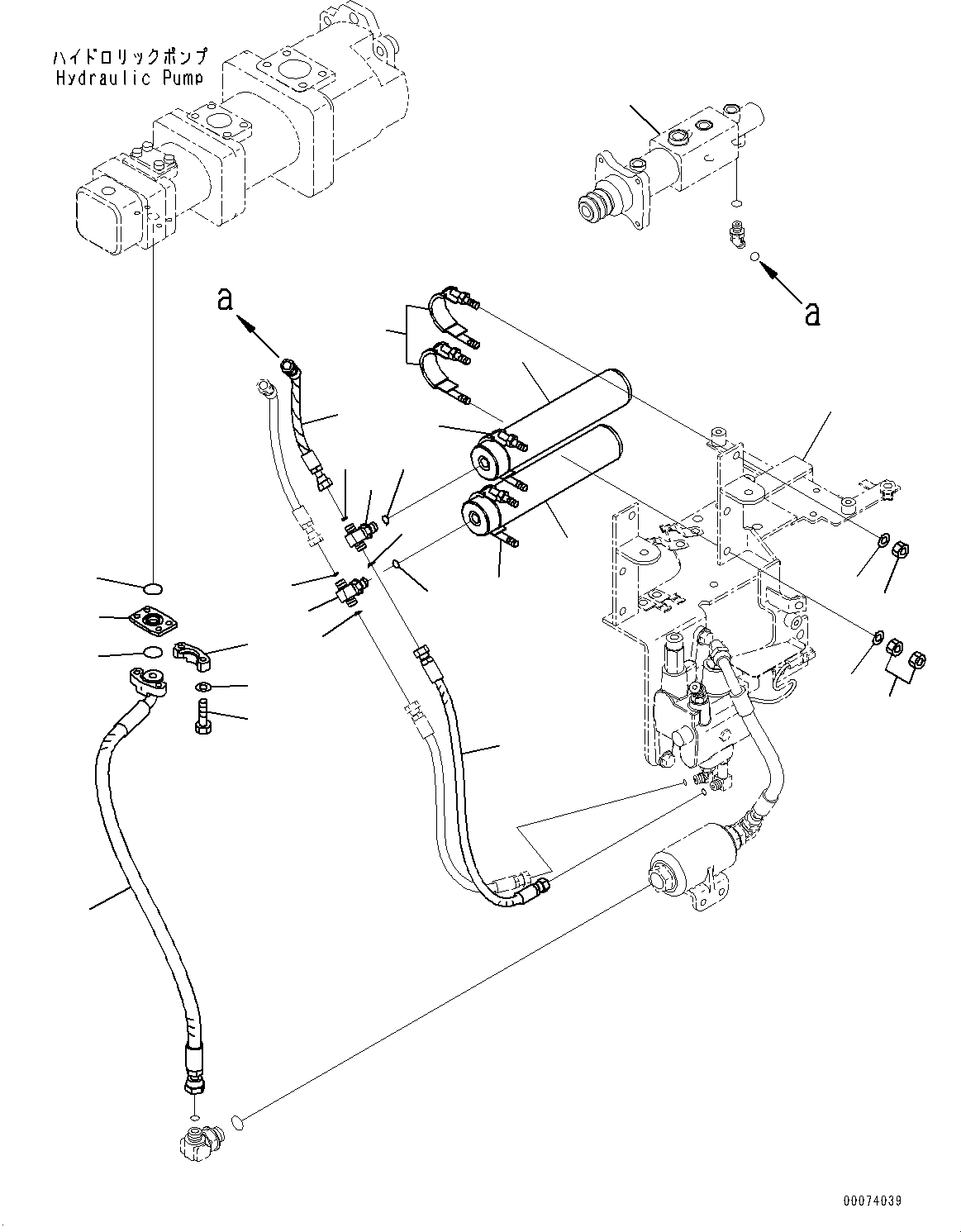 ハイドロリックポンプ
Hydraulic Pump

a

a

00074039