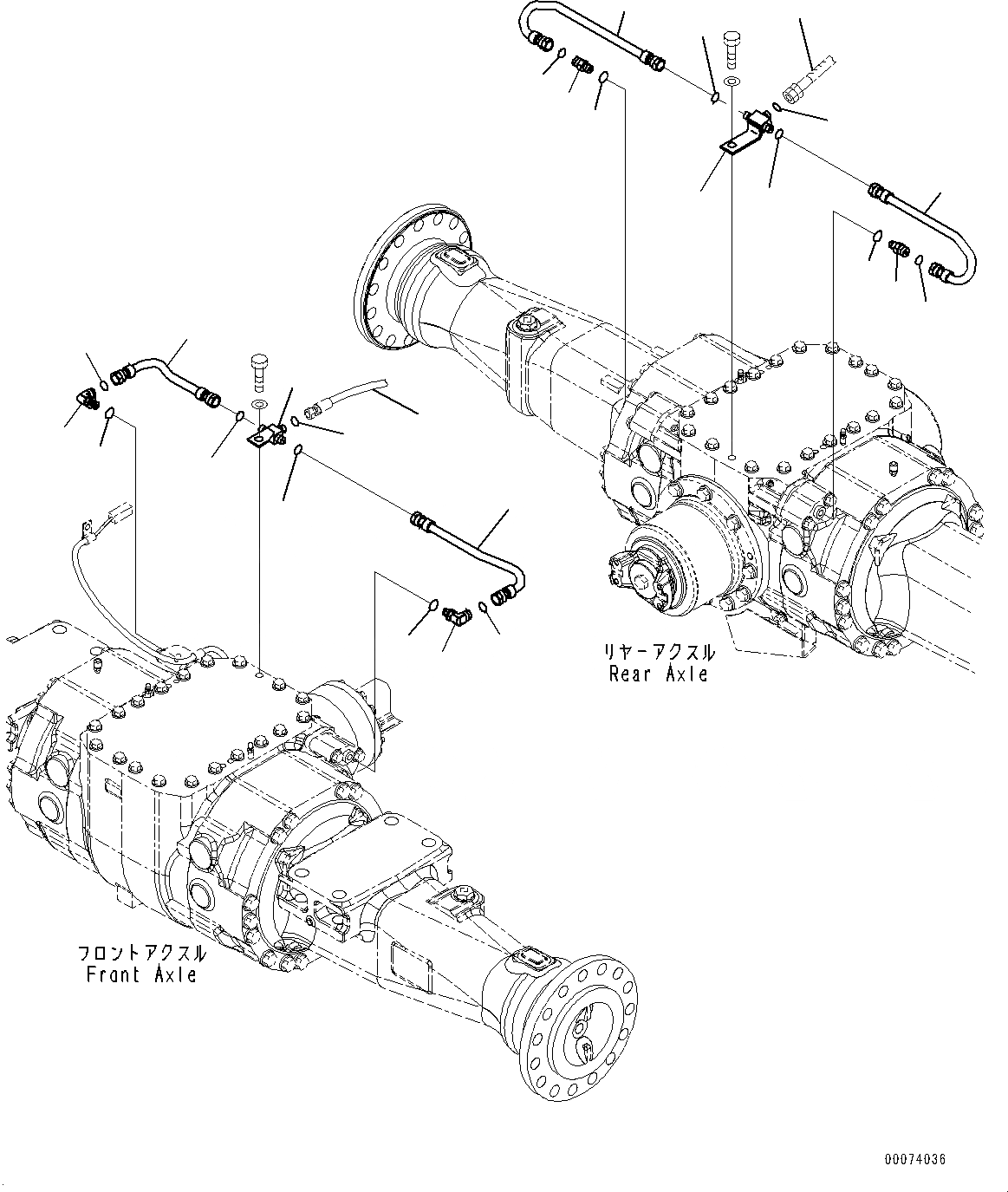 リヤーアクスル
Rear Axle

フロントアクスル
Front Axle

00074036