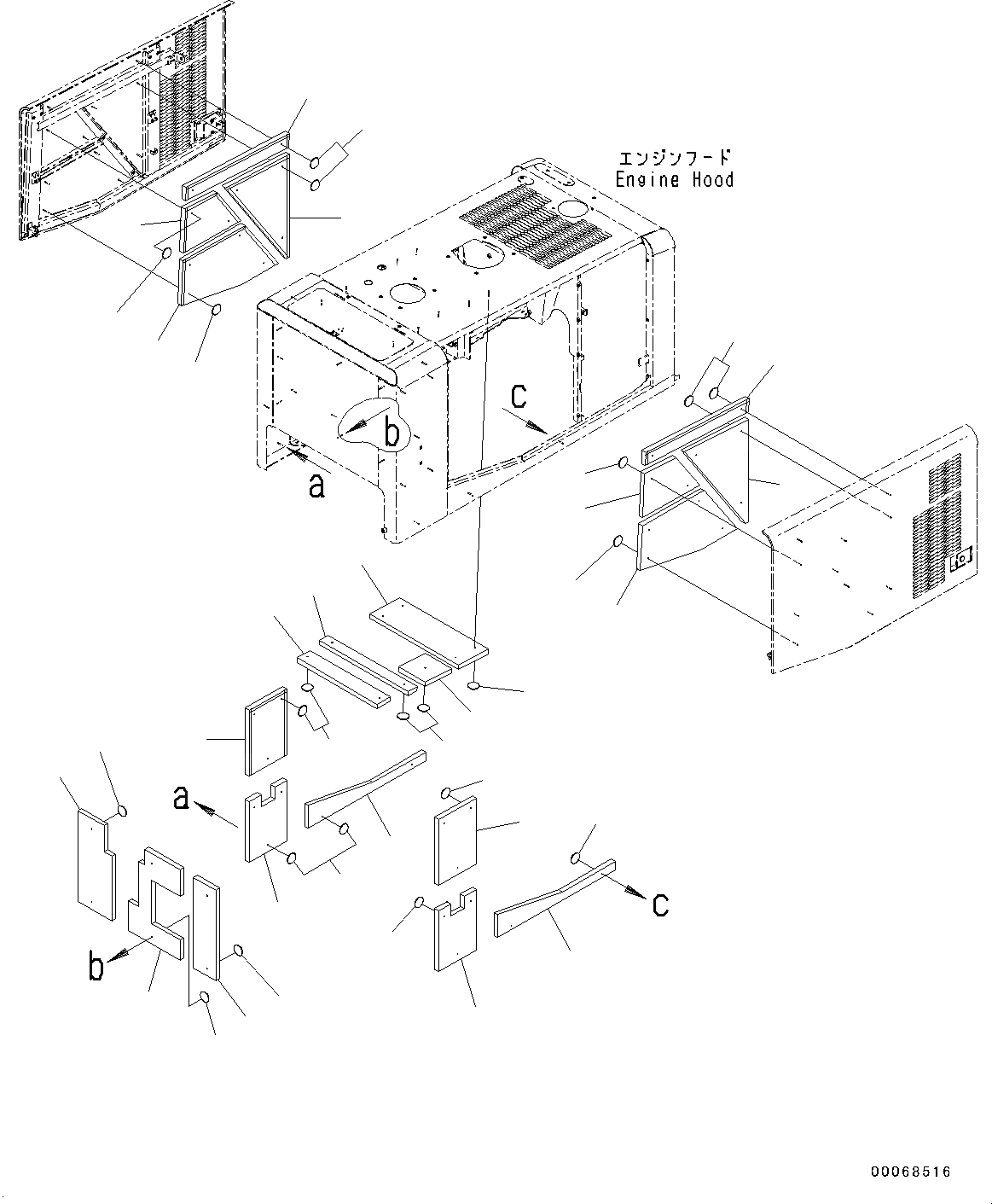 エンジンフード
Engine Hood

c

b

a

a

c

b

00068516