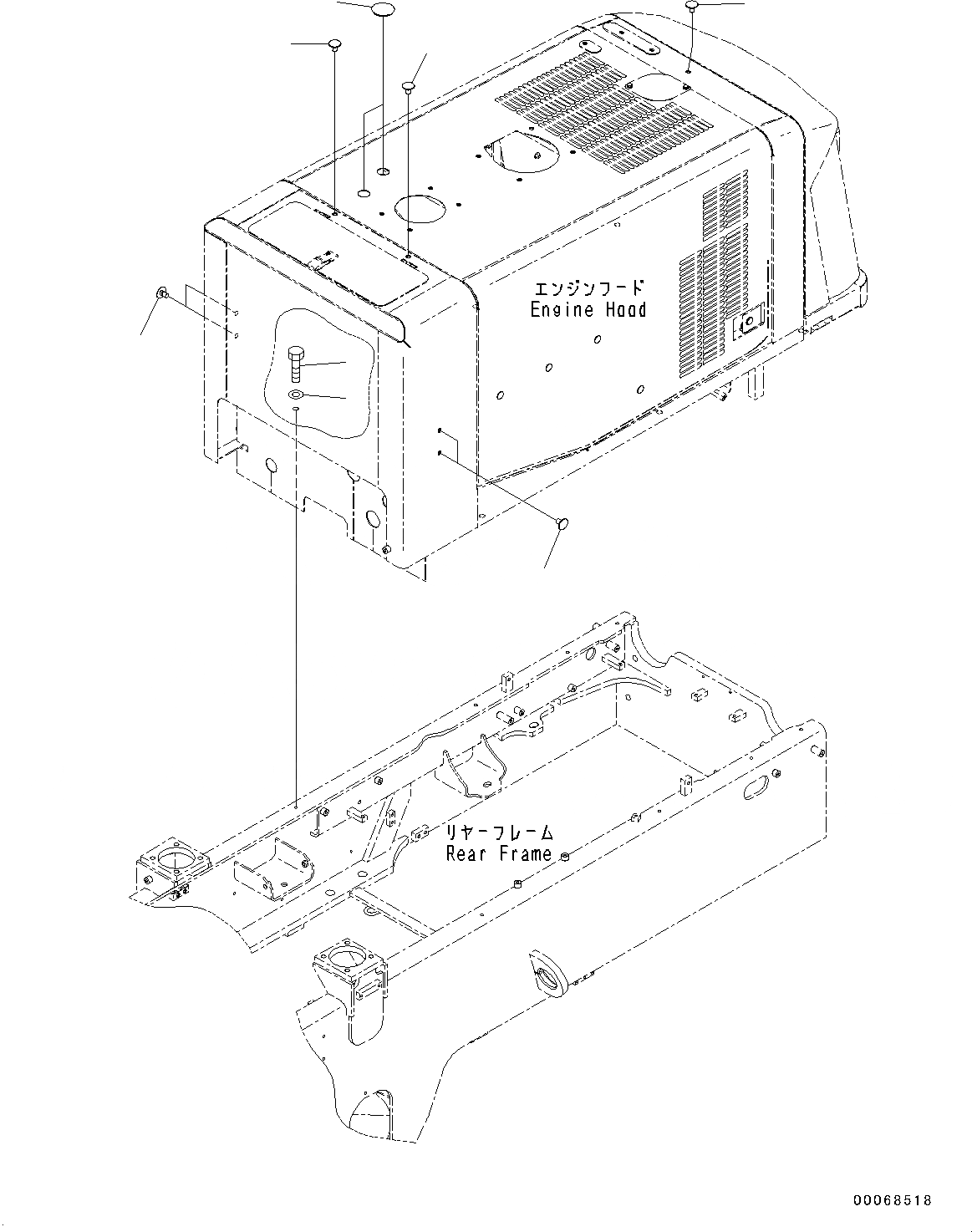 エンジンフード
Engine Hood

リヤーフレーム
Rear Frame

00068518