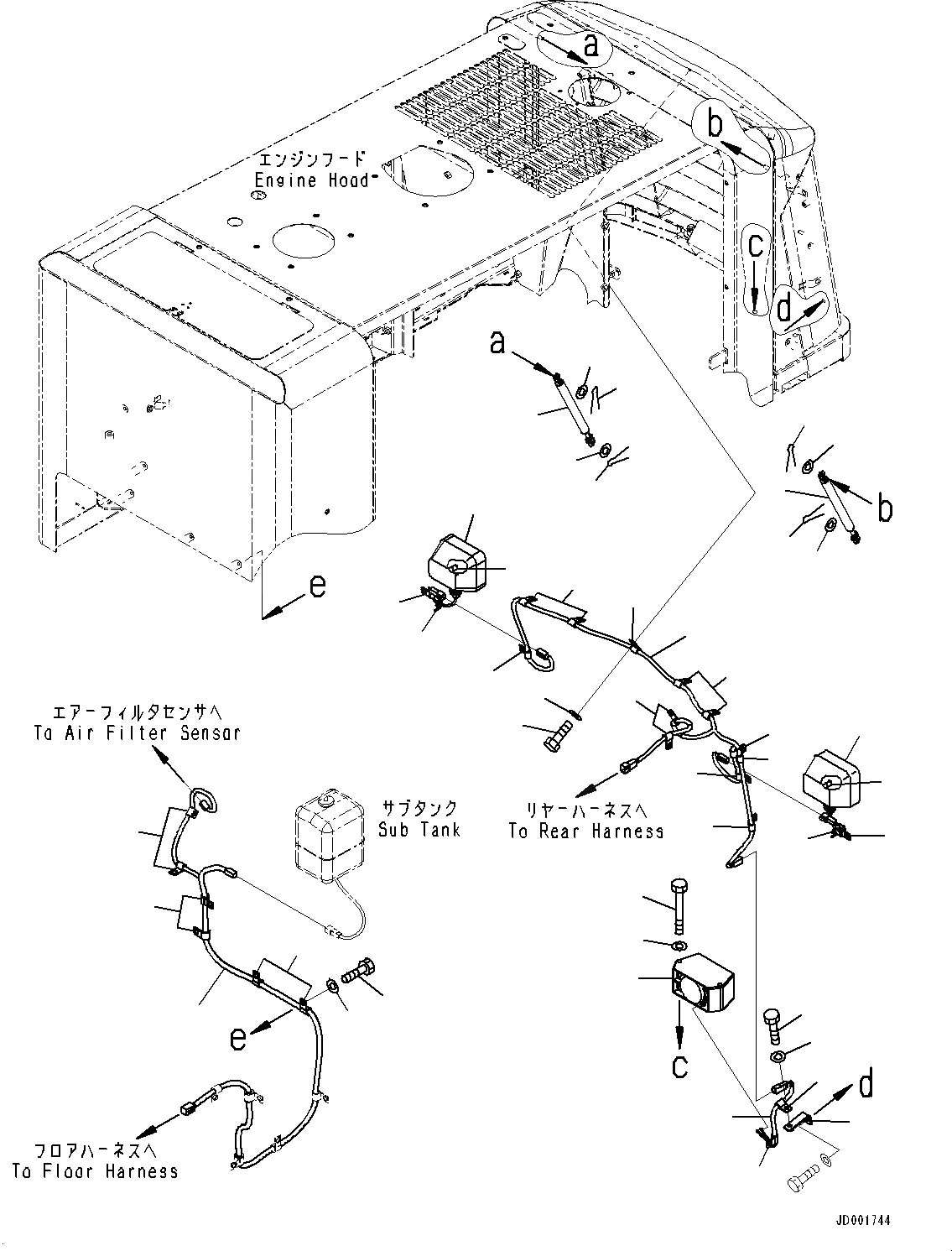 a

b

エンジンフード
Engine Hood

c

d

a

b

e

エアーフィルタセンサへ
To Air Filter Sensor

サブタンク
Sub Tank

リヤーハーネスへ
To Rear Harness

e

c

d

フロアハーネスへ
To Floor Harness

JD001744