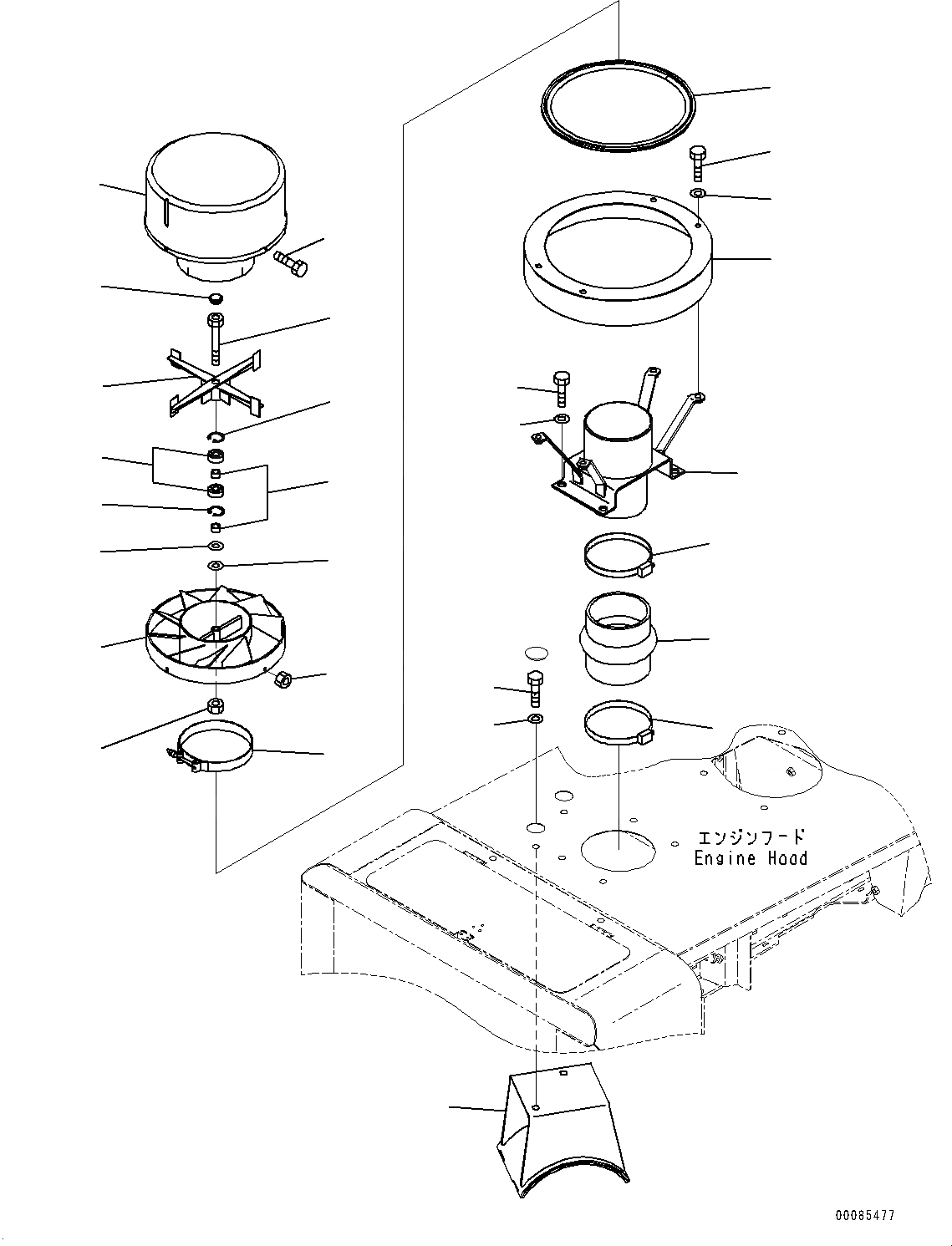 エンジンフード
Engine Hood

00085477