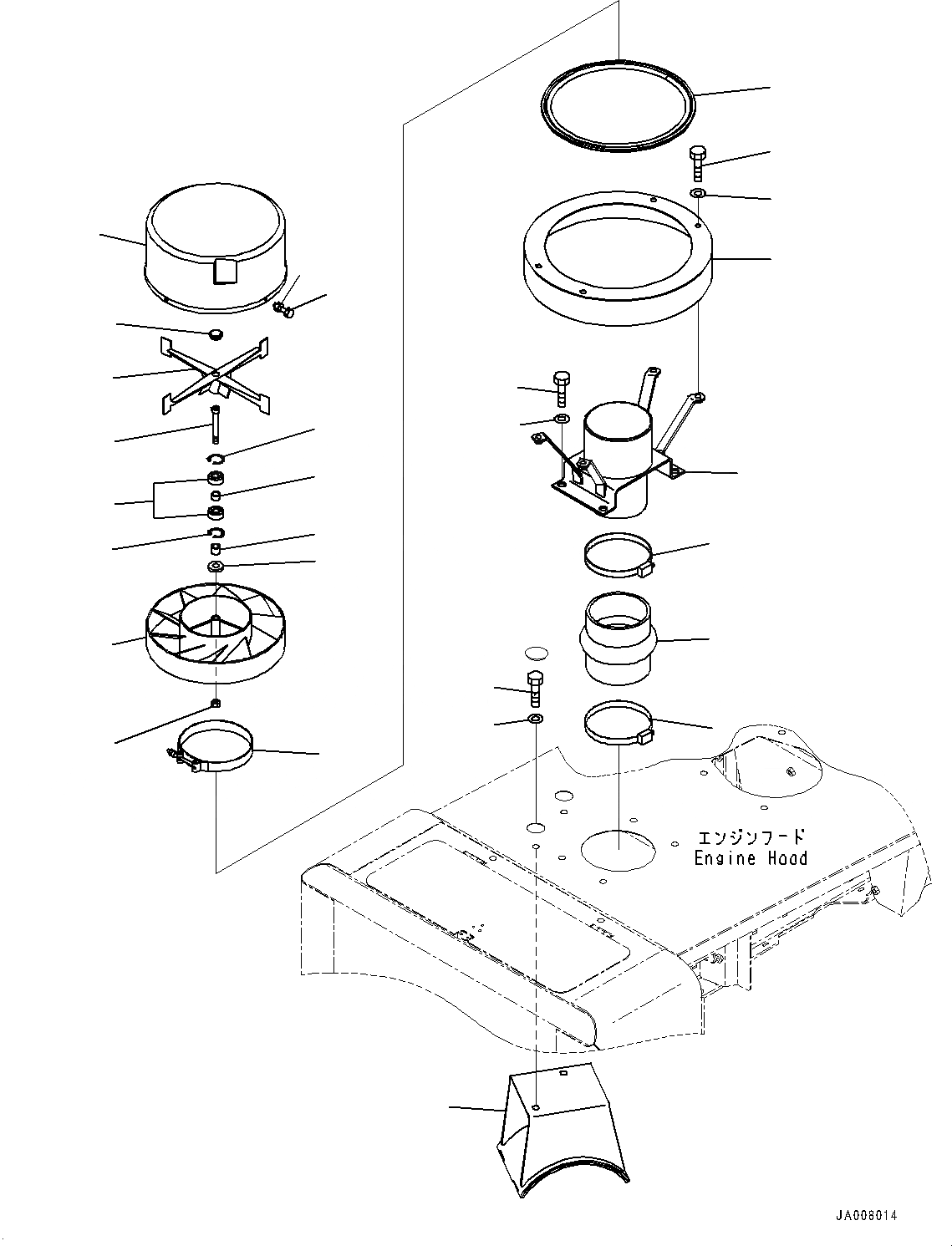 エンジンフード
Engine Hood

JA008014