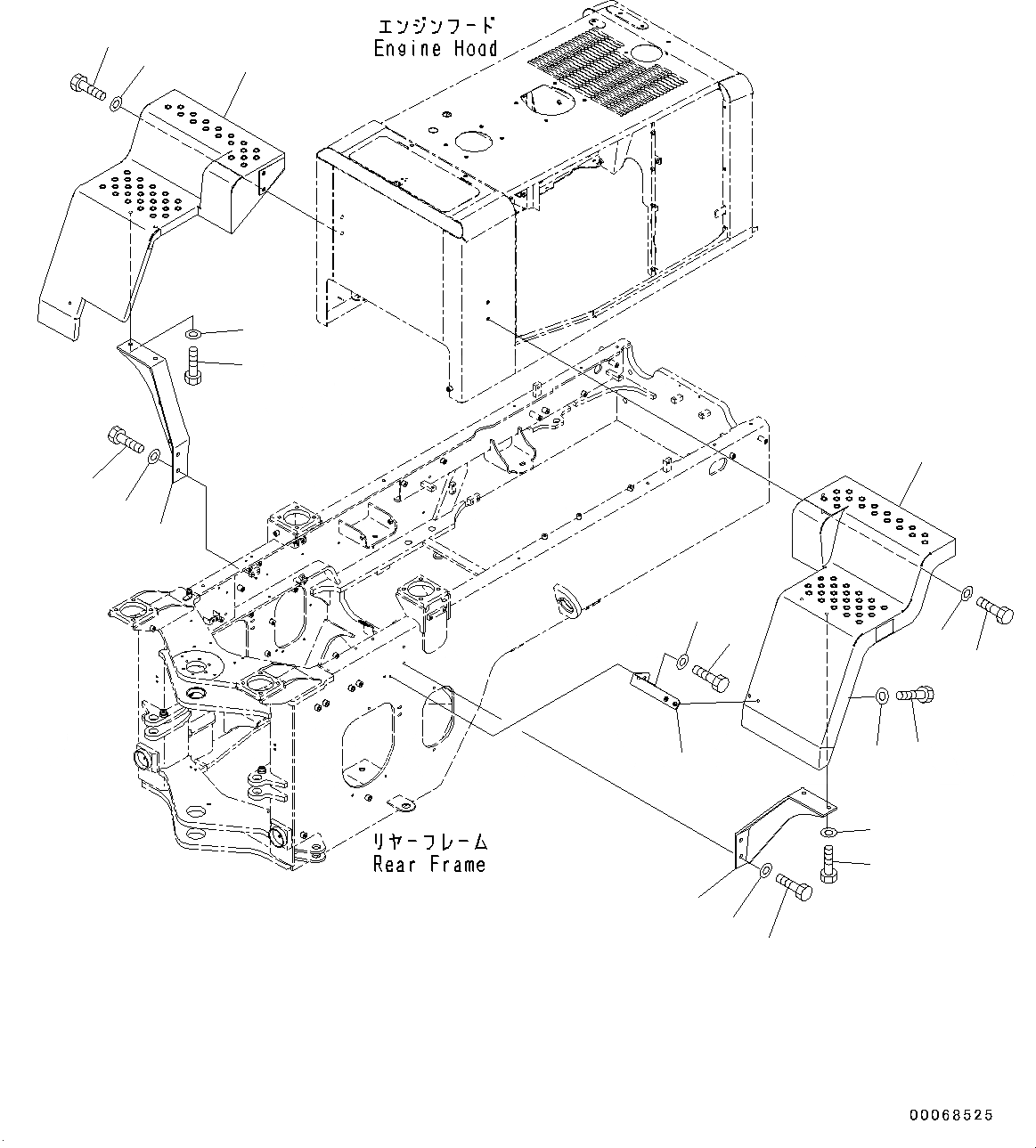 エンジンフード
Engine Hood

リヤーフレーム
Rear Frame

00068525