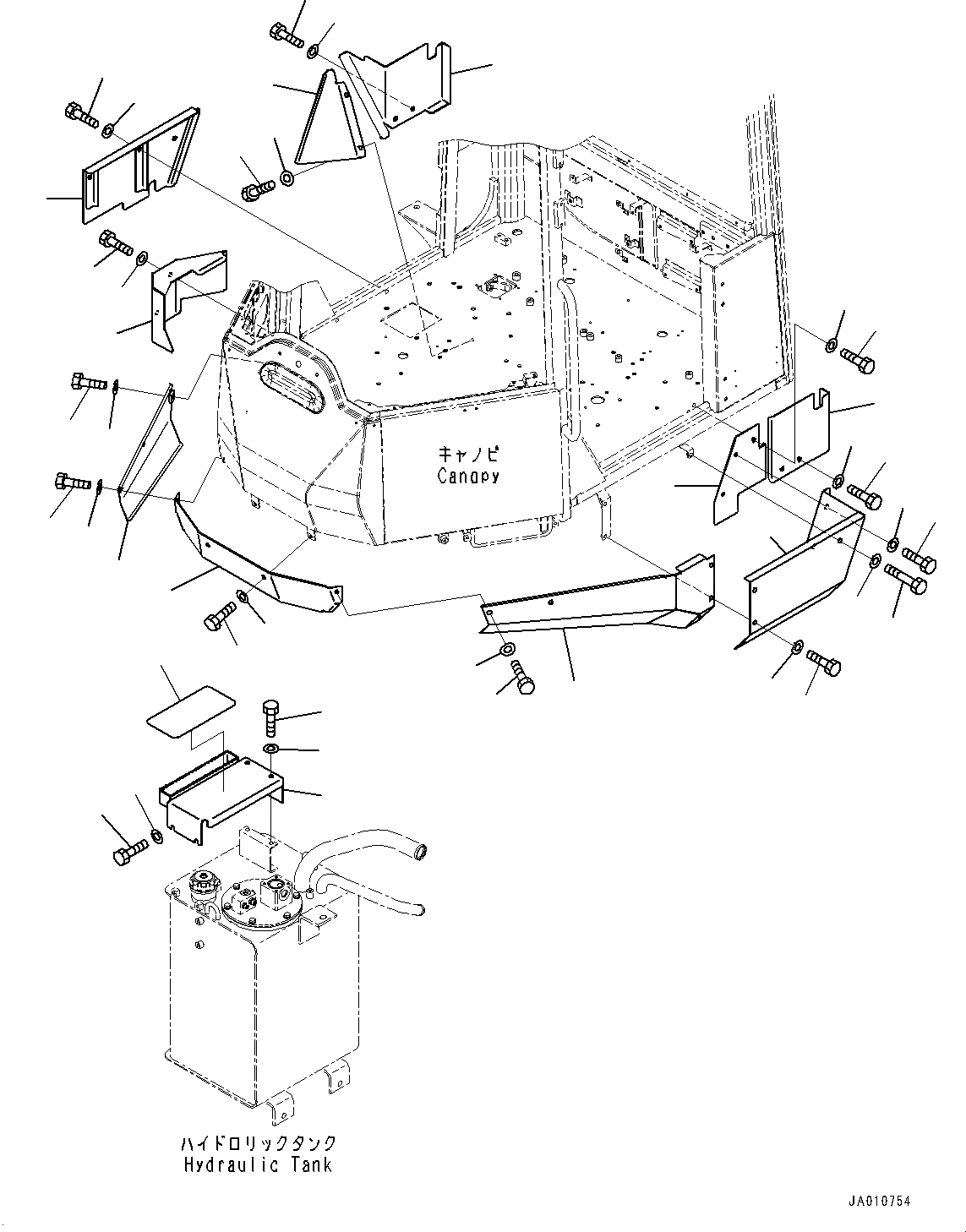 キャノピ
Canopy

ハイドロリックタンク
Hydraulic Tank

JA010754