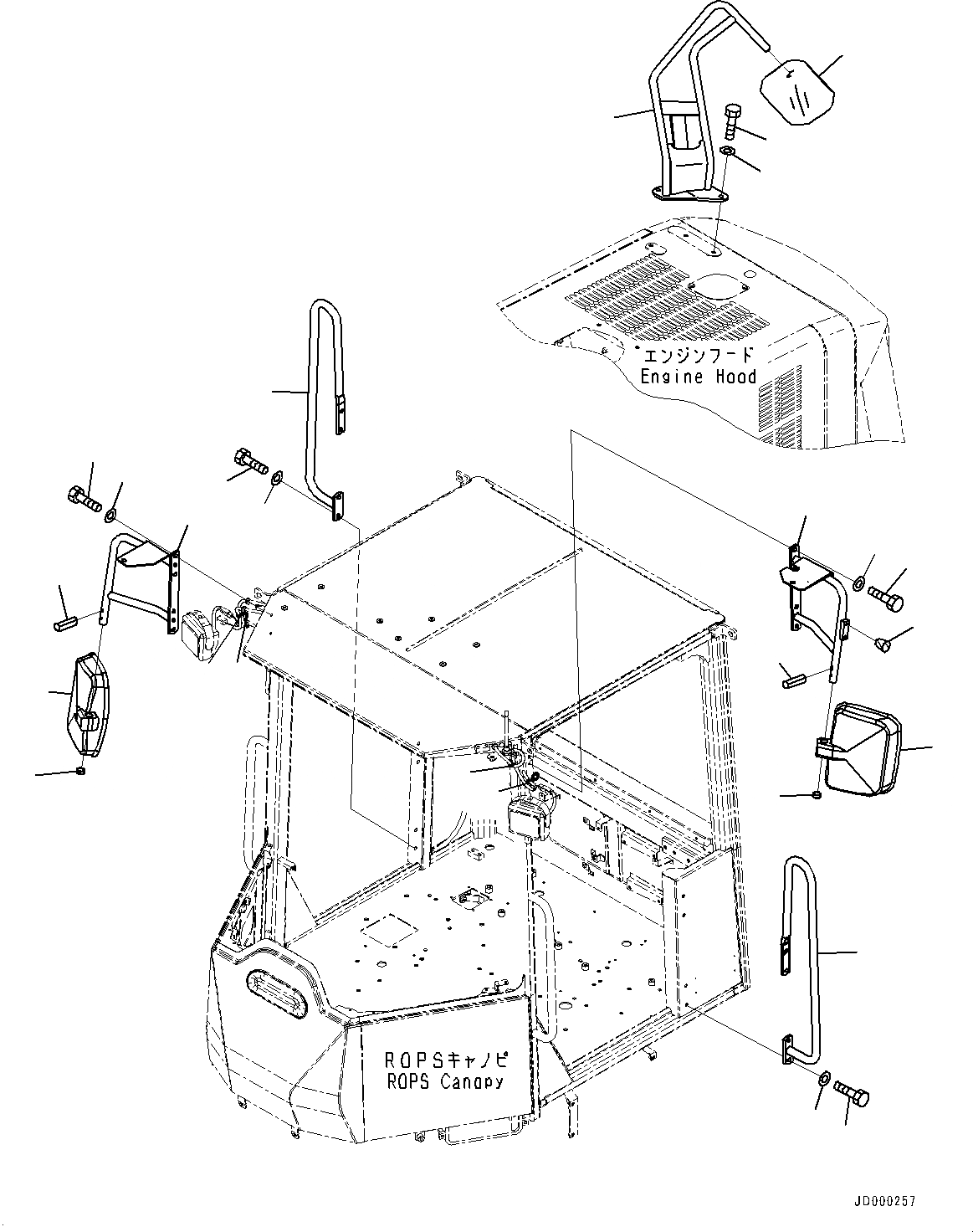 エンジンフード
Engine Hood

ROPSキャノピ
ROPS Canopy

JD000257