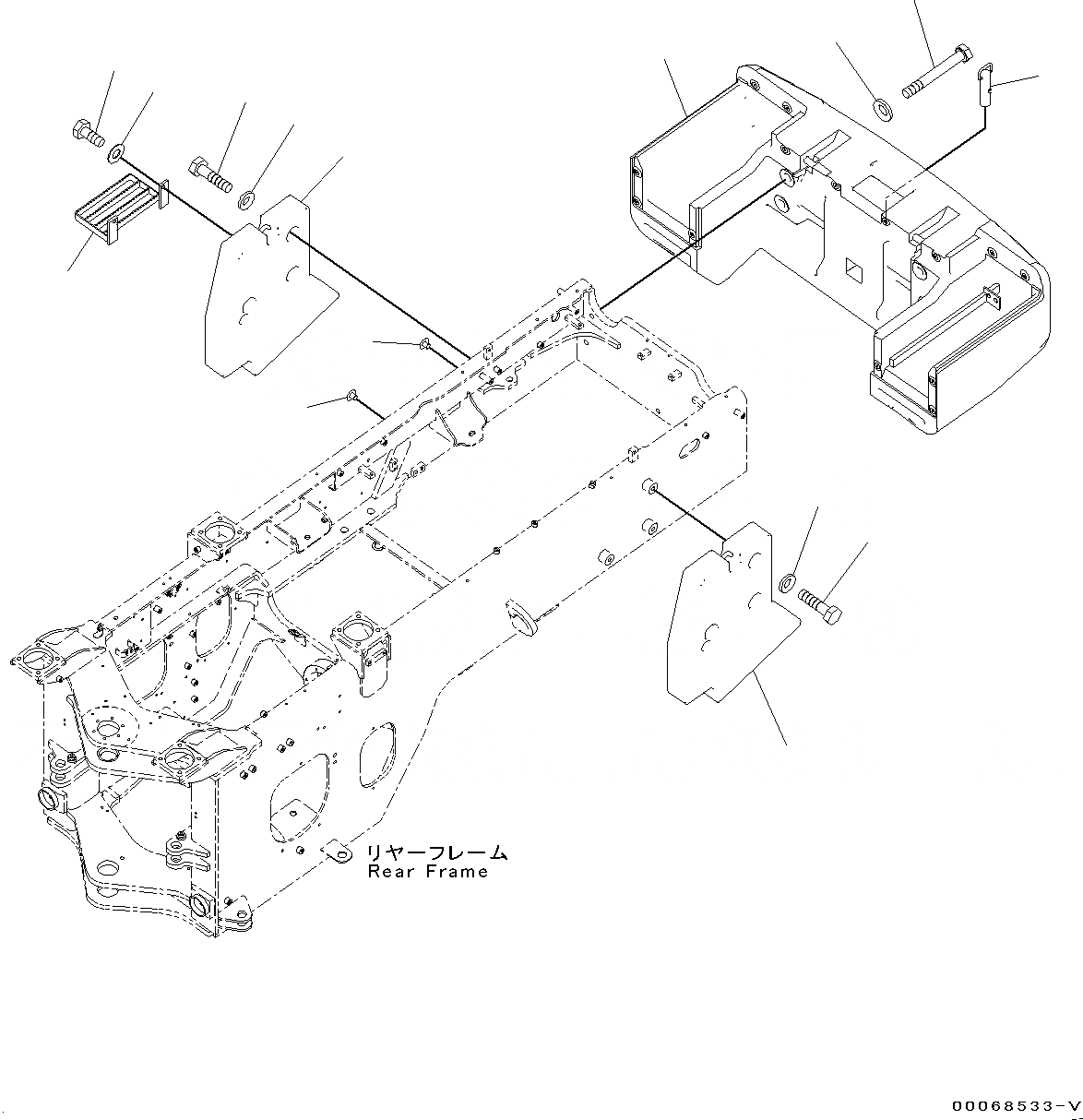 リヤーフレーム
Rear Frame

00068533-V