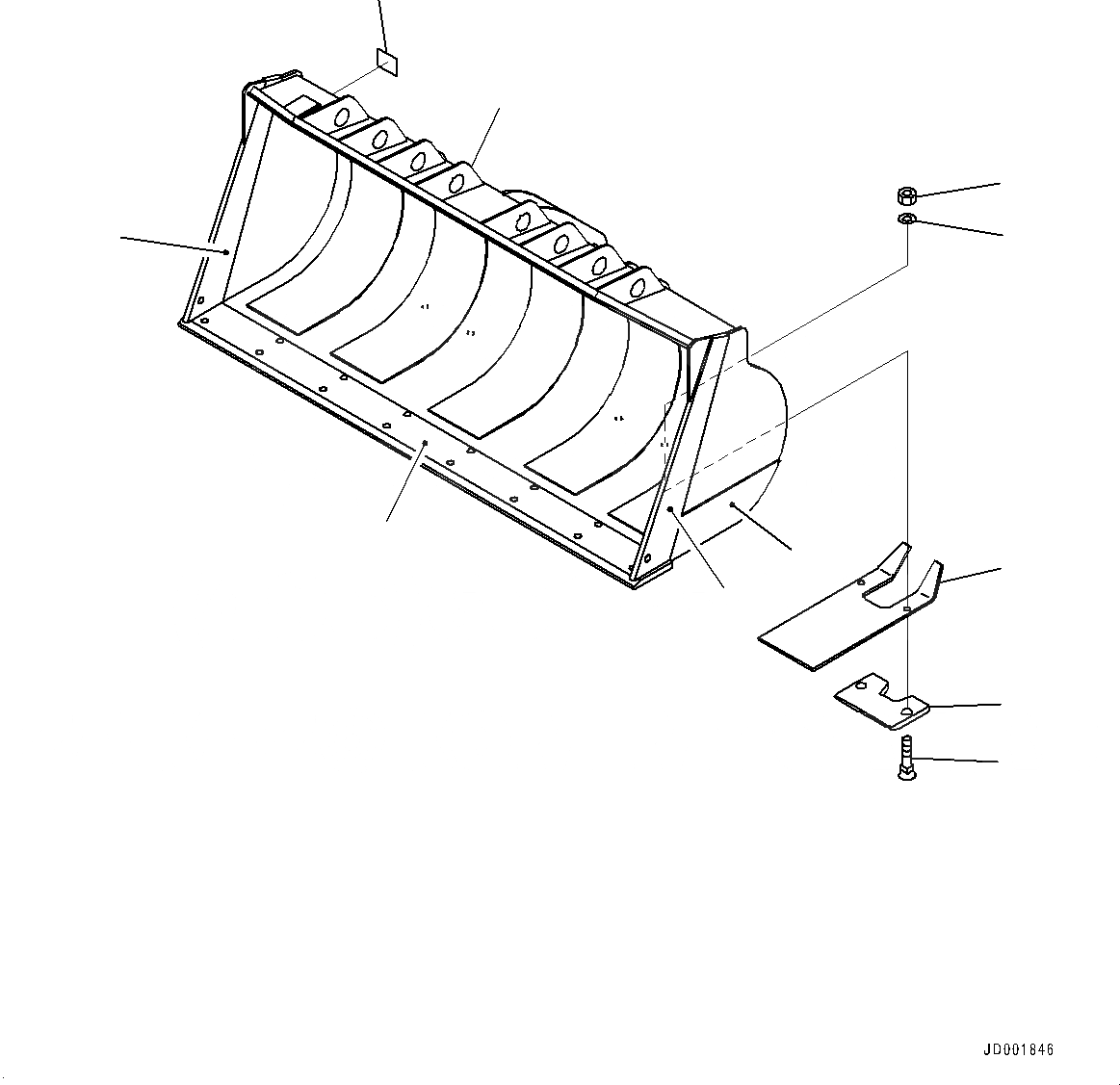 JD001846