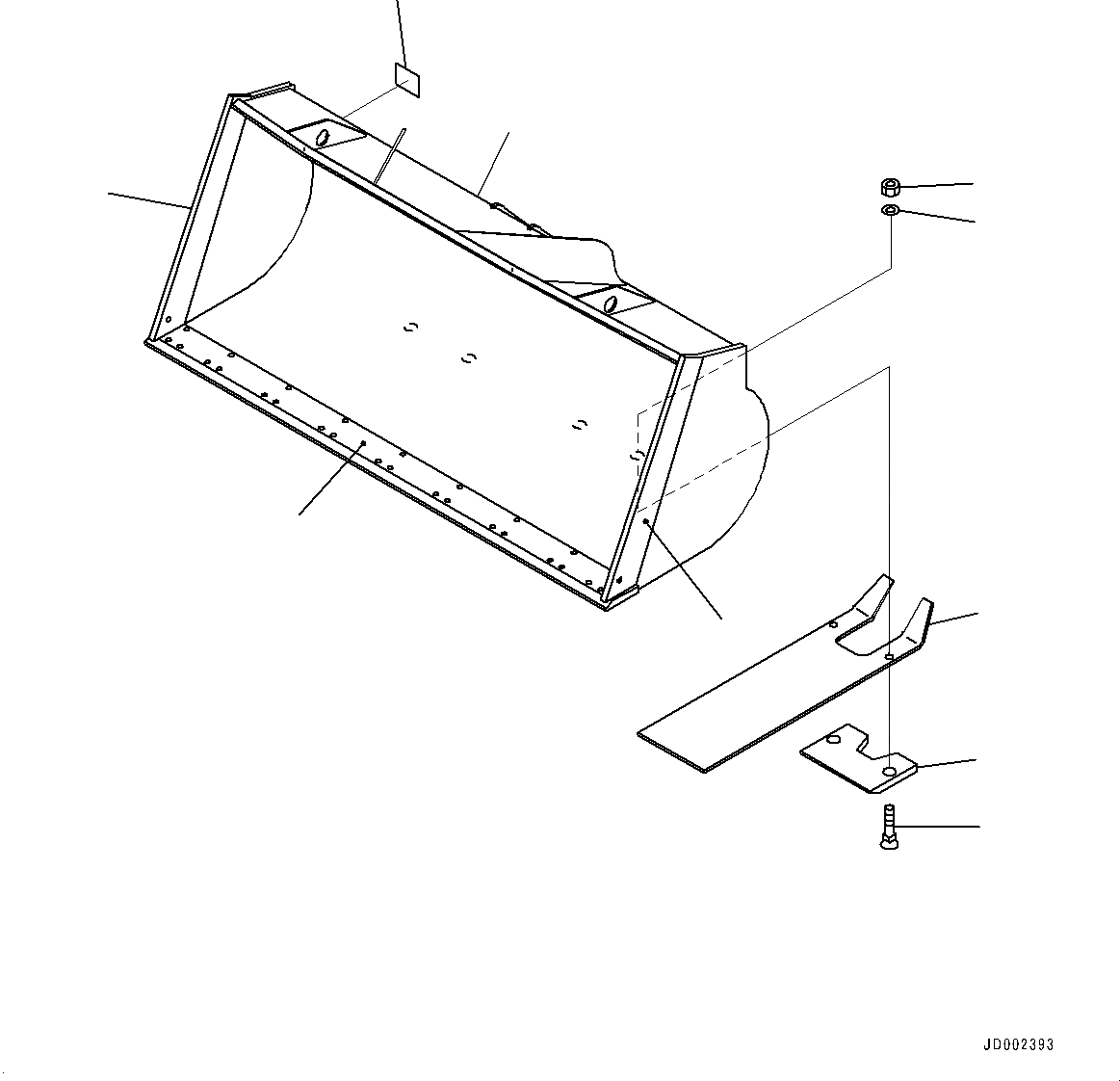 JD002393