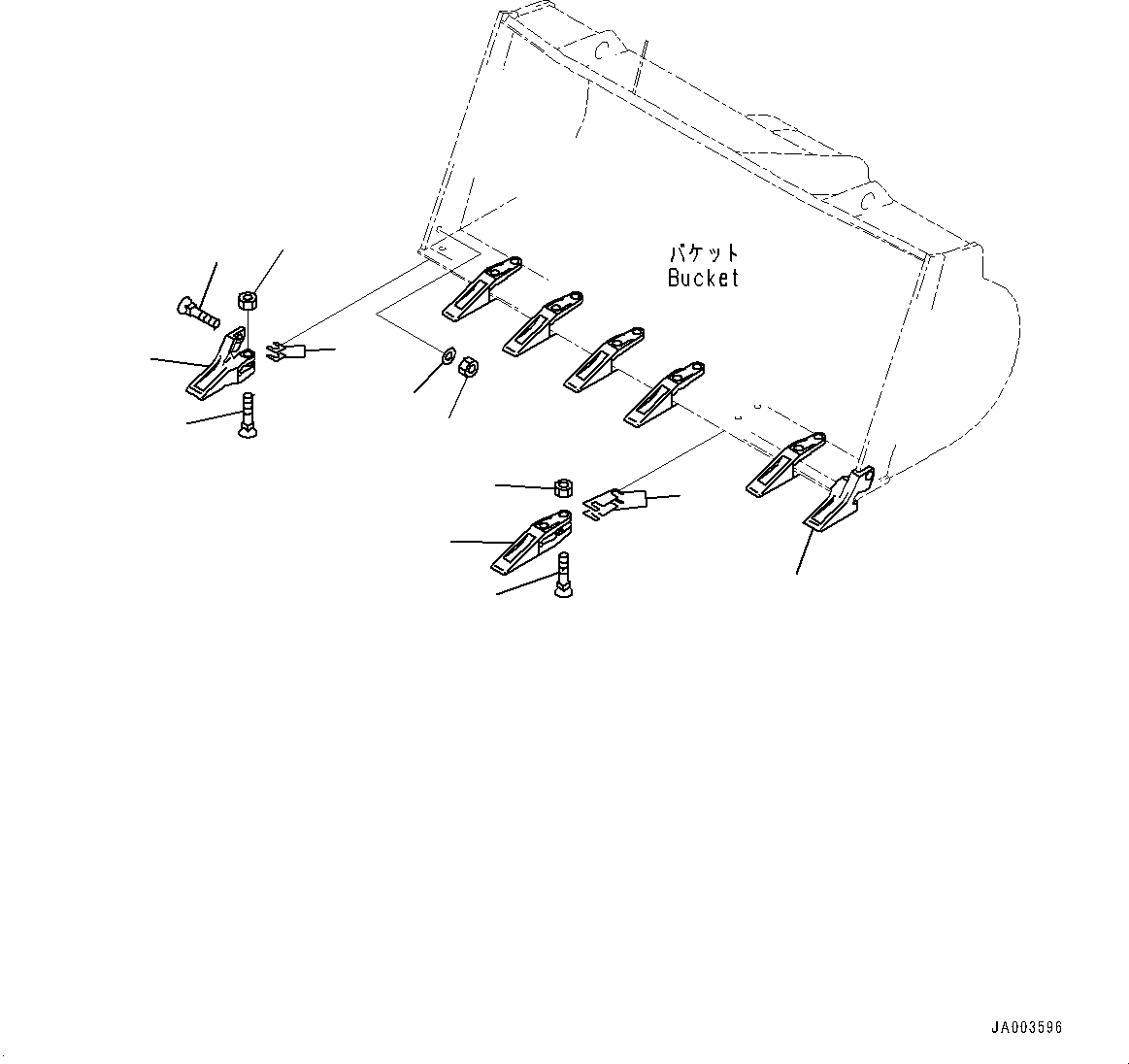 バケット
Bucket

JA003596