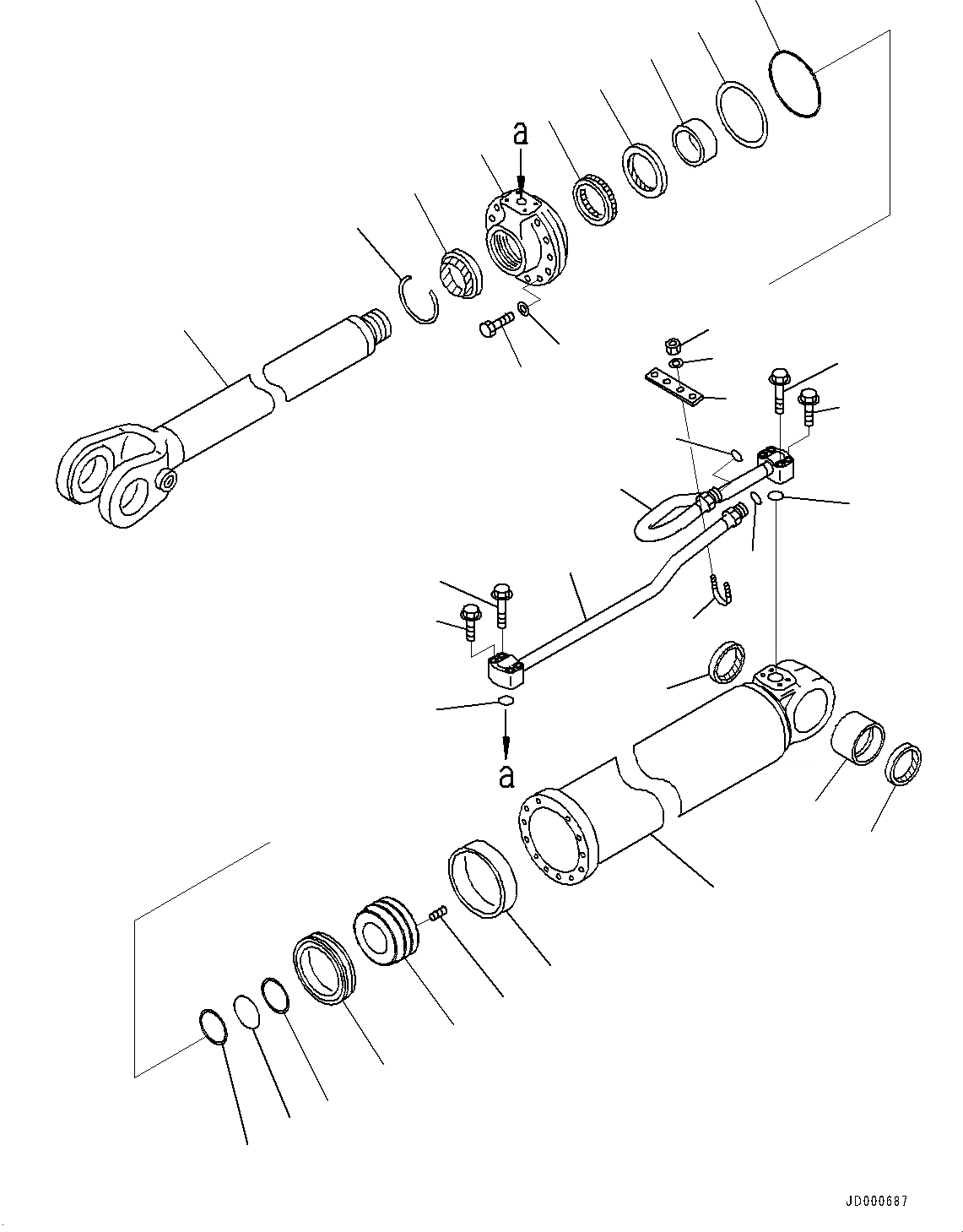 a

a

JD000687