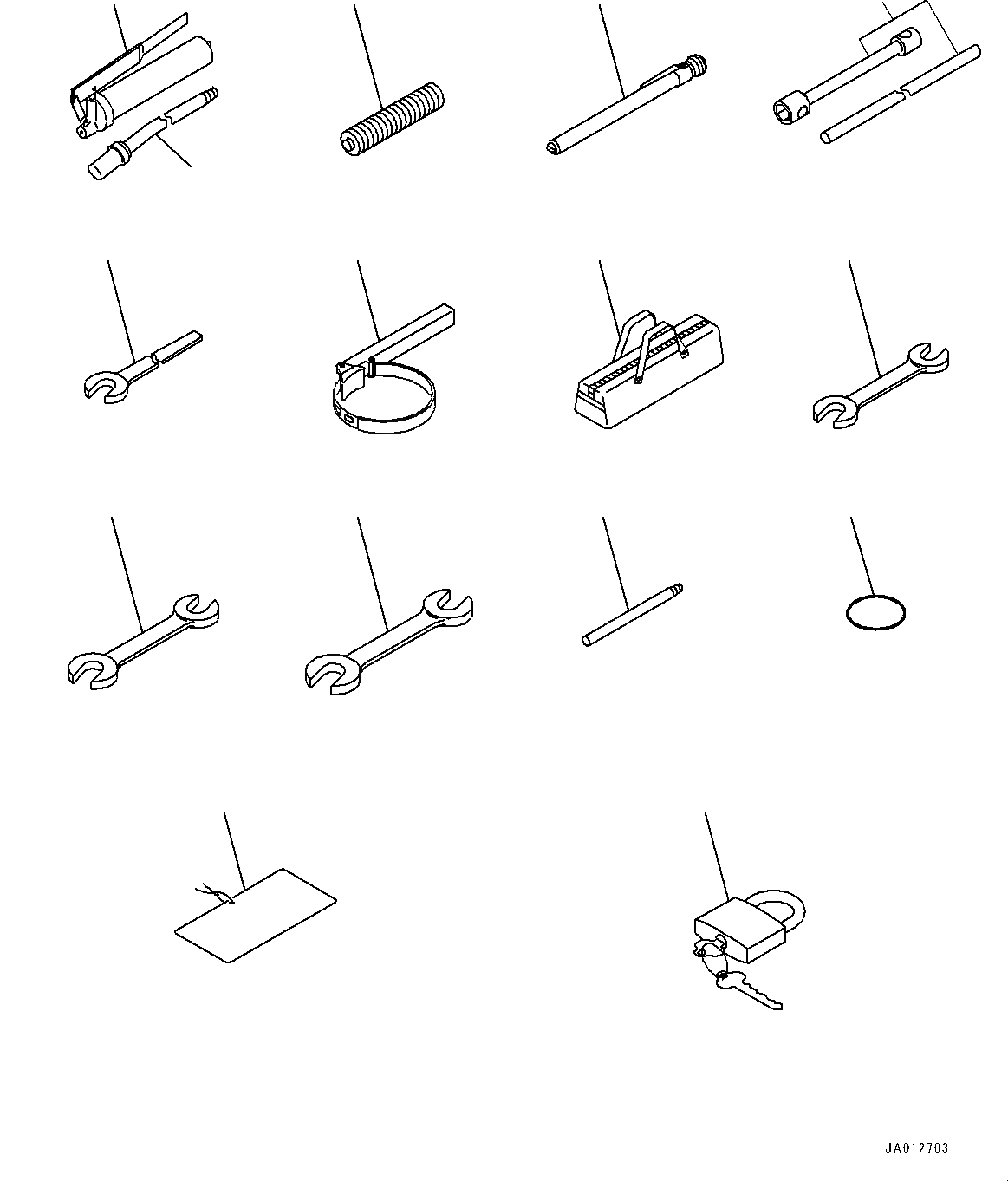 JA012703