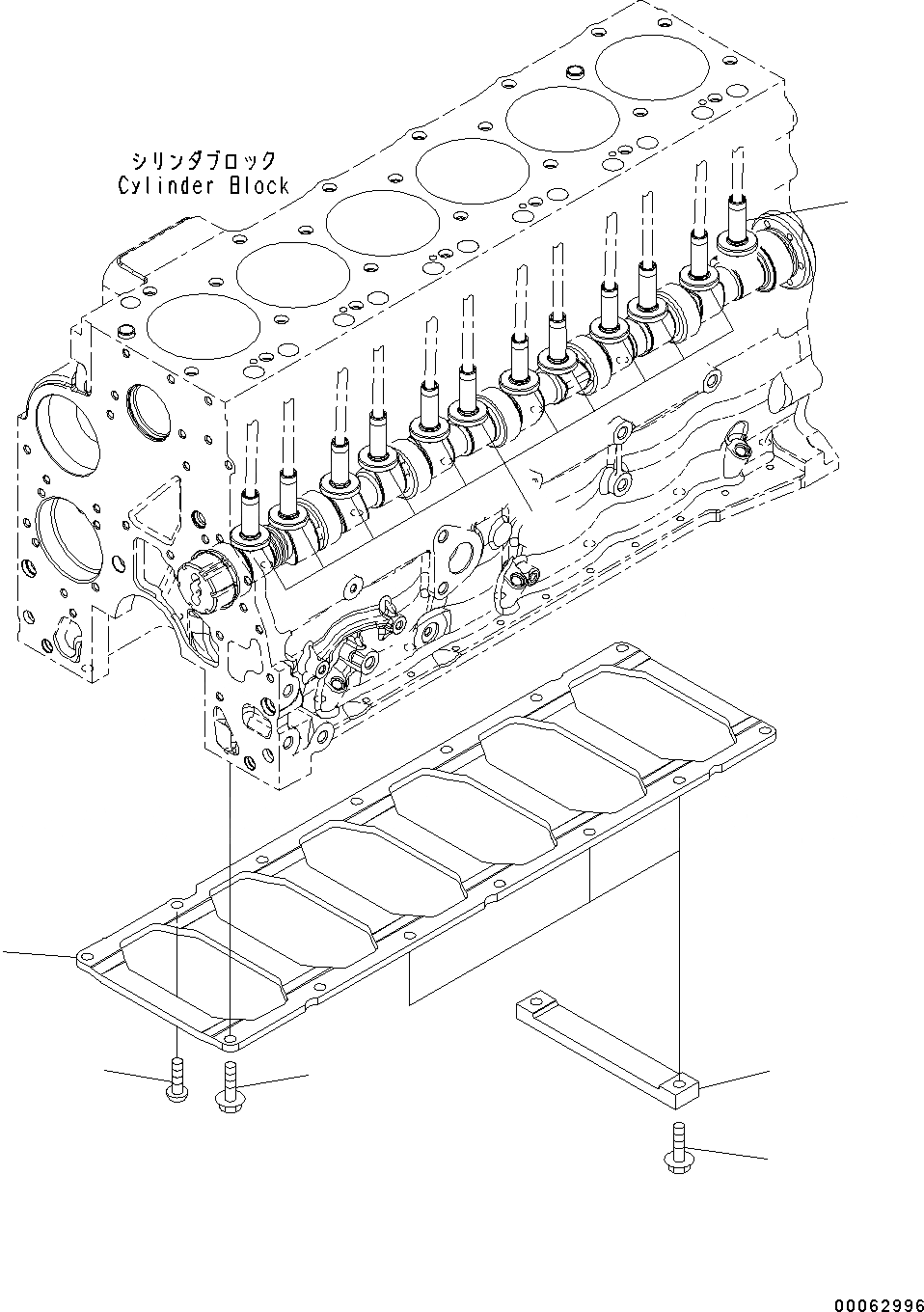 シリンダブロック
Cylinder Block

00062996