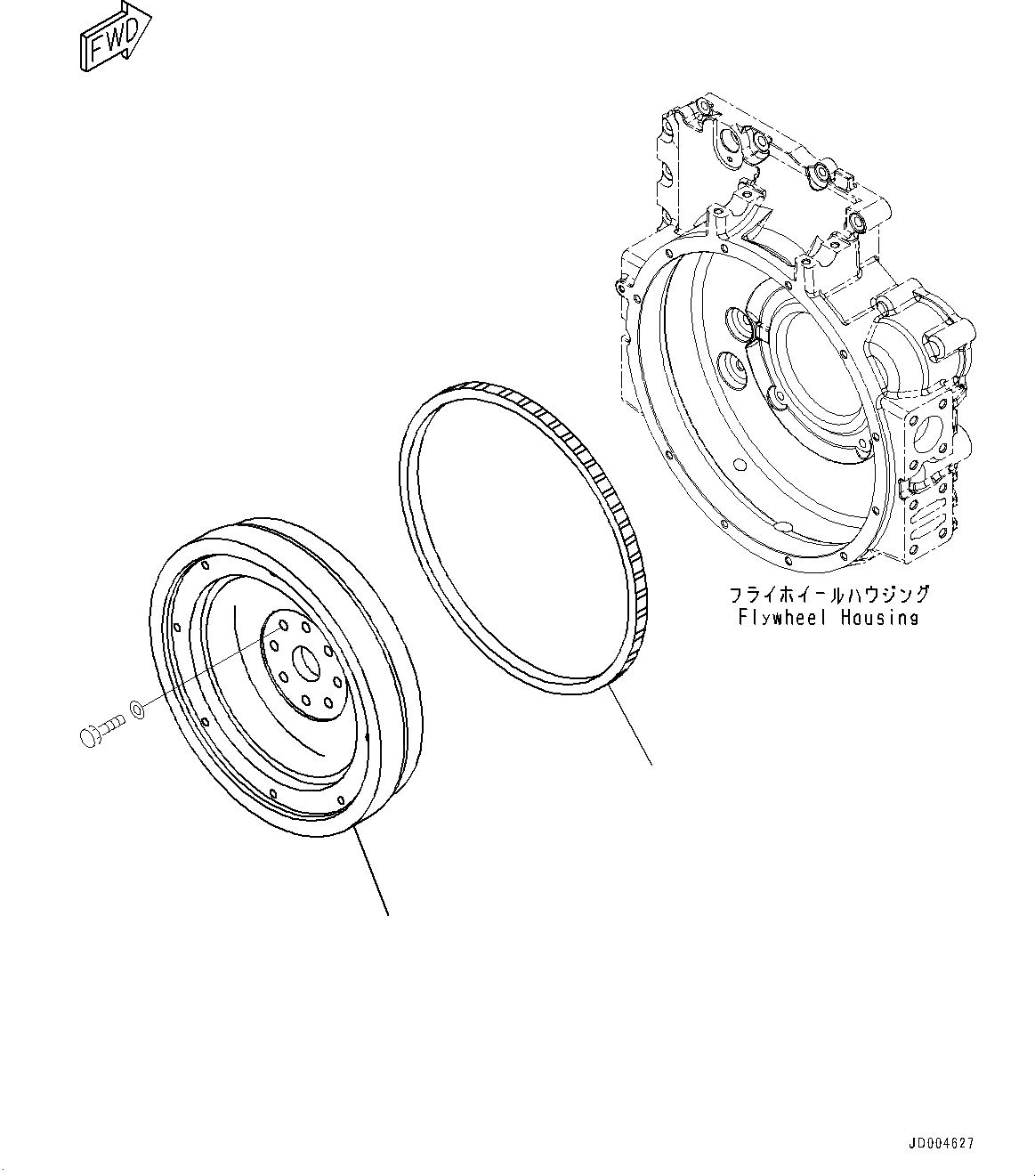 FWD

フライホイールハウジング
Flywheel Housing

JD004627