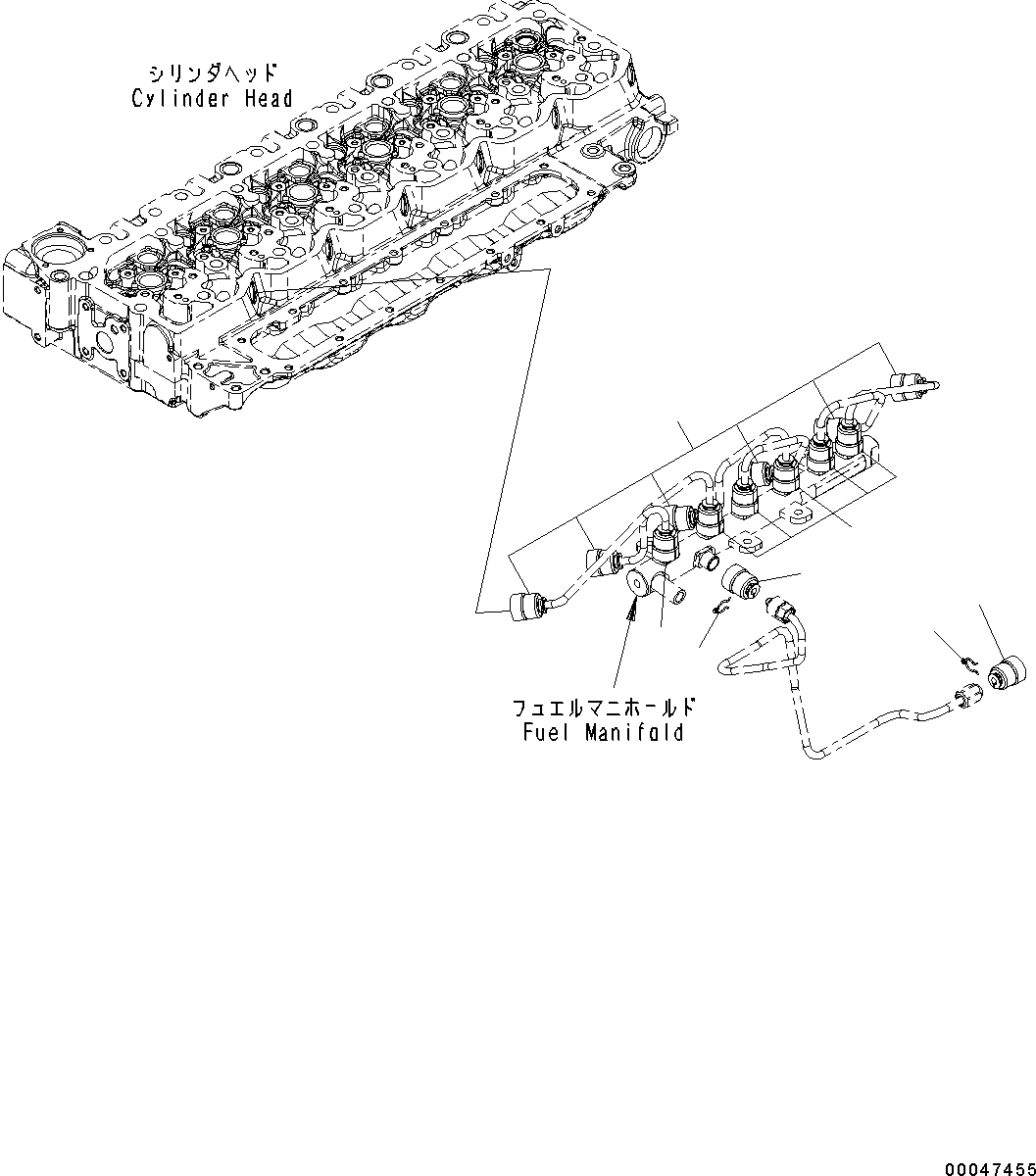 シリンダヘッド
Cylinder Head

フュエルマニホールド
Fuel Manifold

00047455