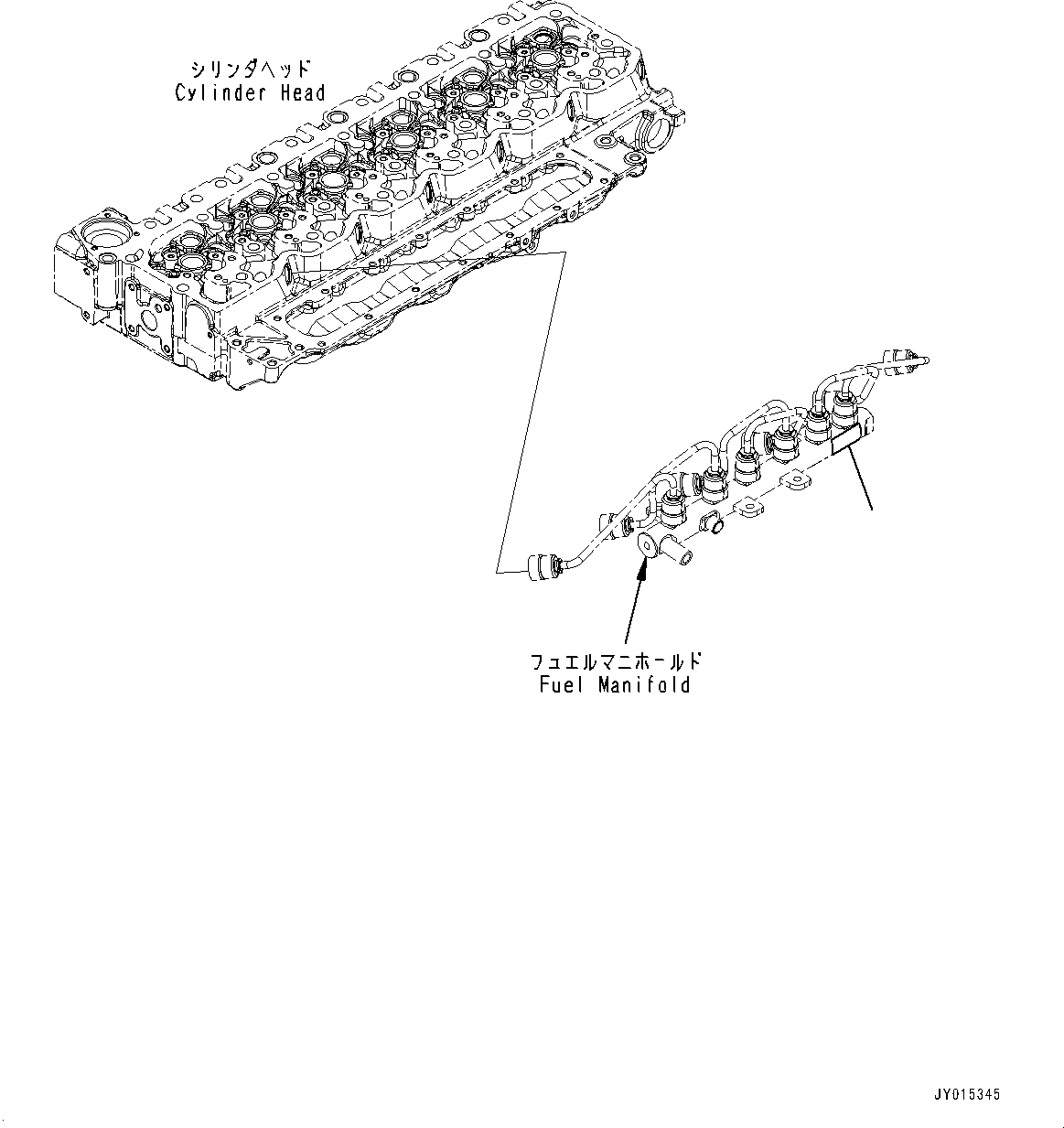 シリンダヘッド
Cylinder Head

フュエルマニホールド
Fuel Manifold

JY015345