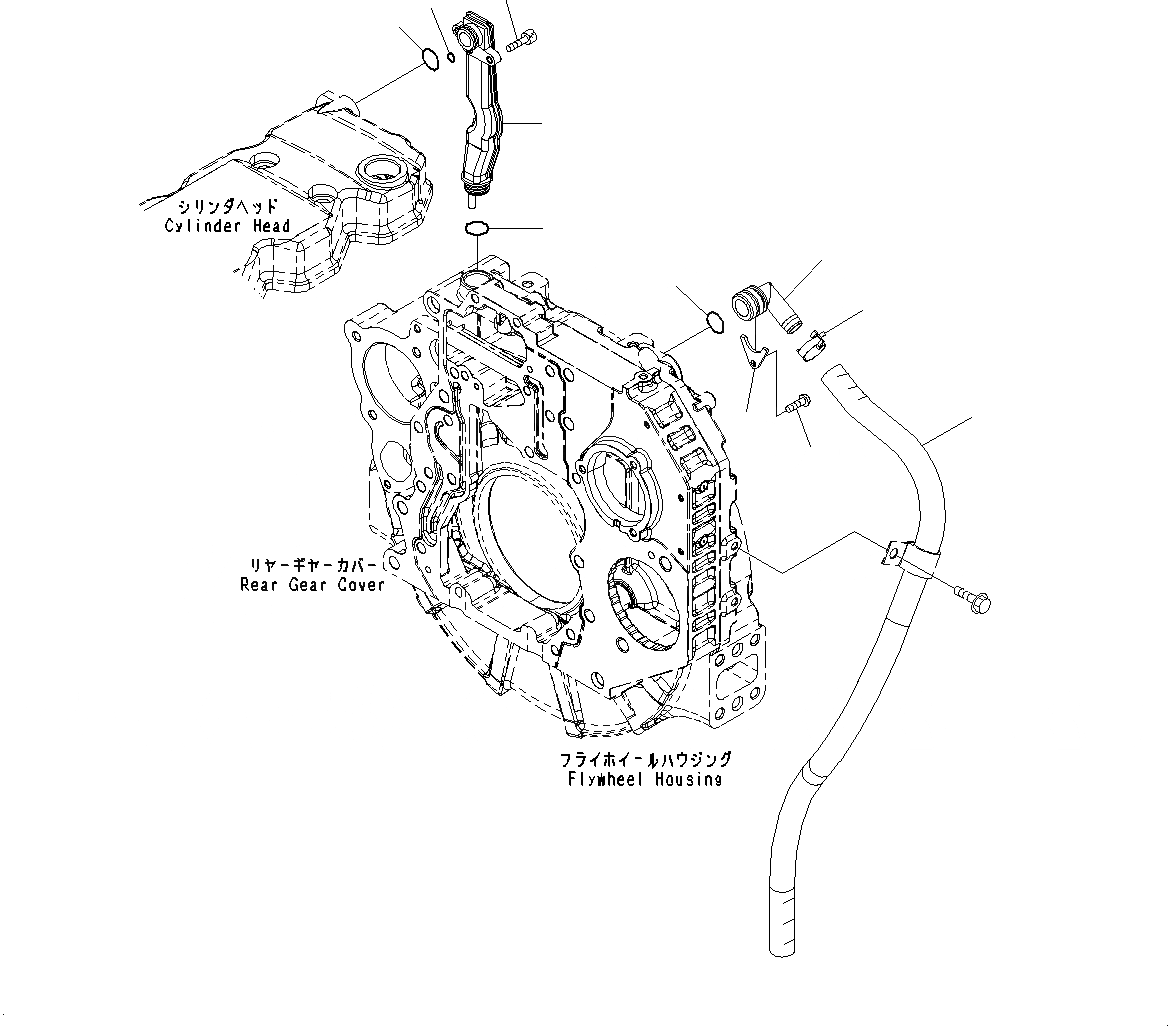 シリンダヘッド
Cylinder Head

リヤーギヤーカバー
Rear Gear Cover

フライホイールハウジング
Flywheel Housing