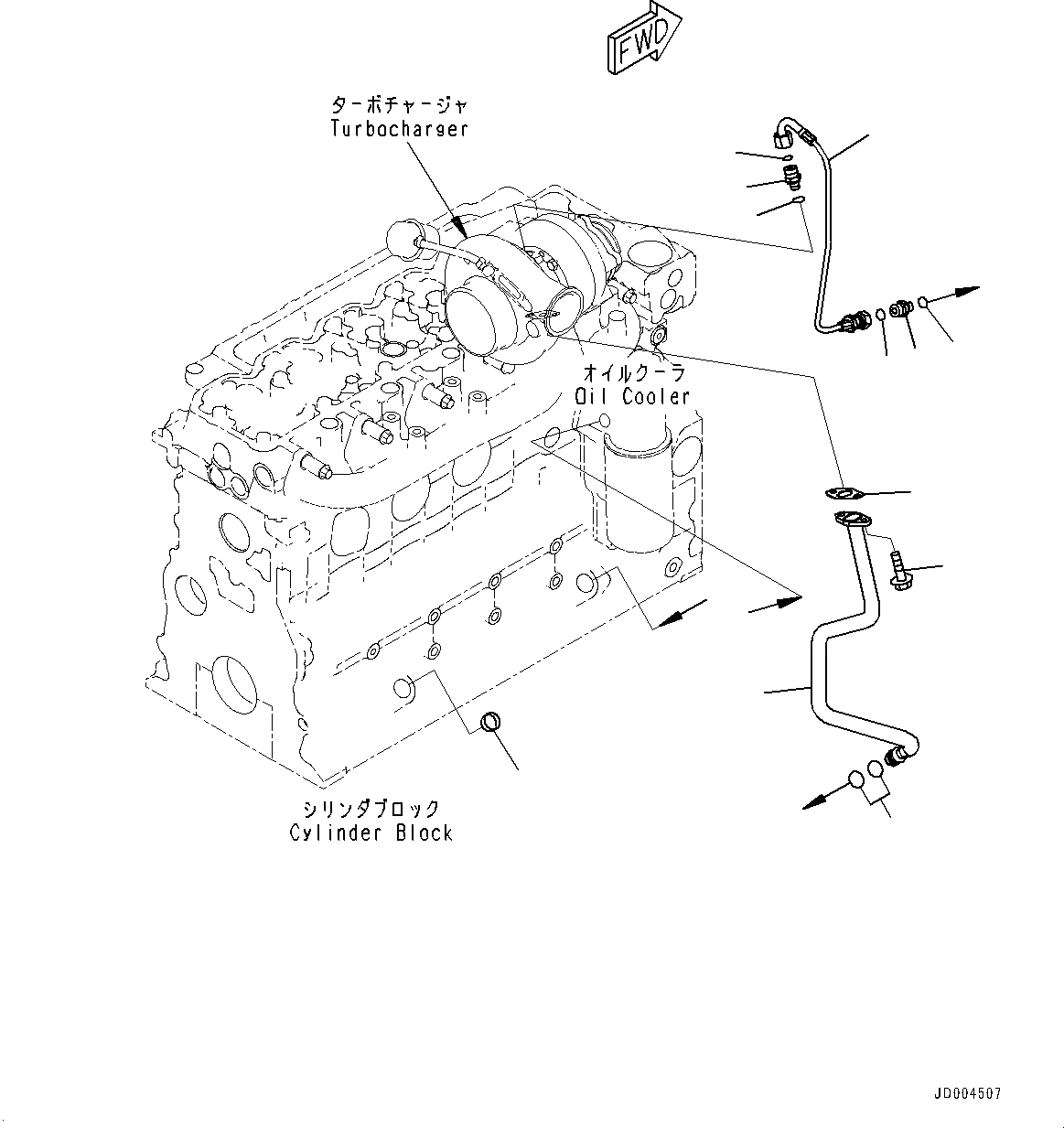 FWD

ターボチャージャ
Turbocharger

オイルクーラ
Oil Cooler

シリンダブロック
Cylinder Block

JD004507