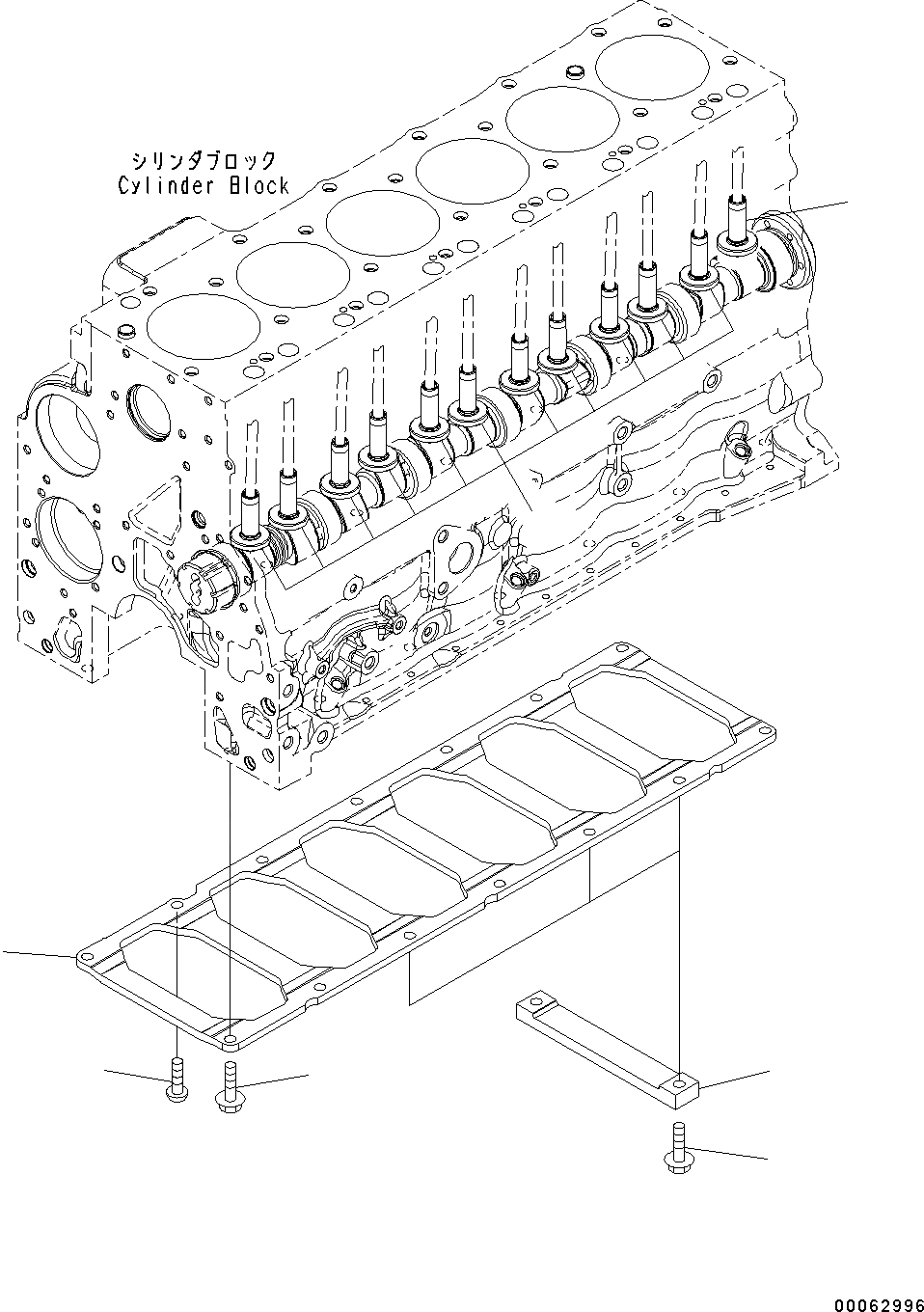 シリンダブロック
Cylinder Block

00062996